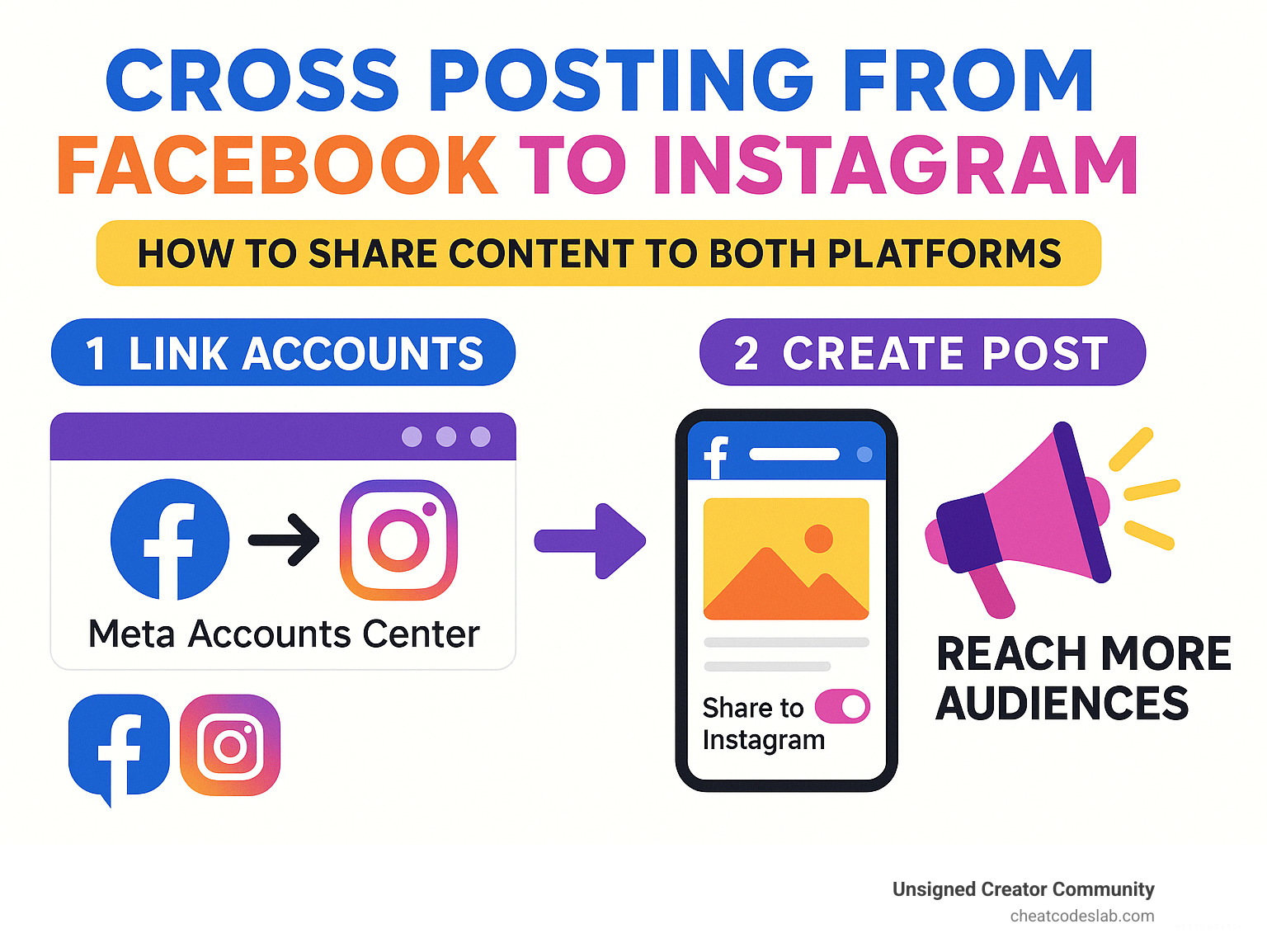 CROSS POSTING FROM FACEBOOK TO INSTAGRAM

HOW TO SHARE CONTENT TO BOTH PLATFORMS

1 LINK ACCOUNTS

Meta Accounts Center

2 CREATE POST

Share to Instagram

REACH MORE AUDIENCES

Unsigned Creator Community
cheatcodeslab.com