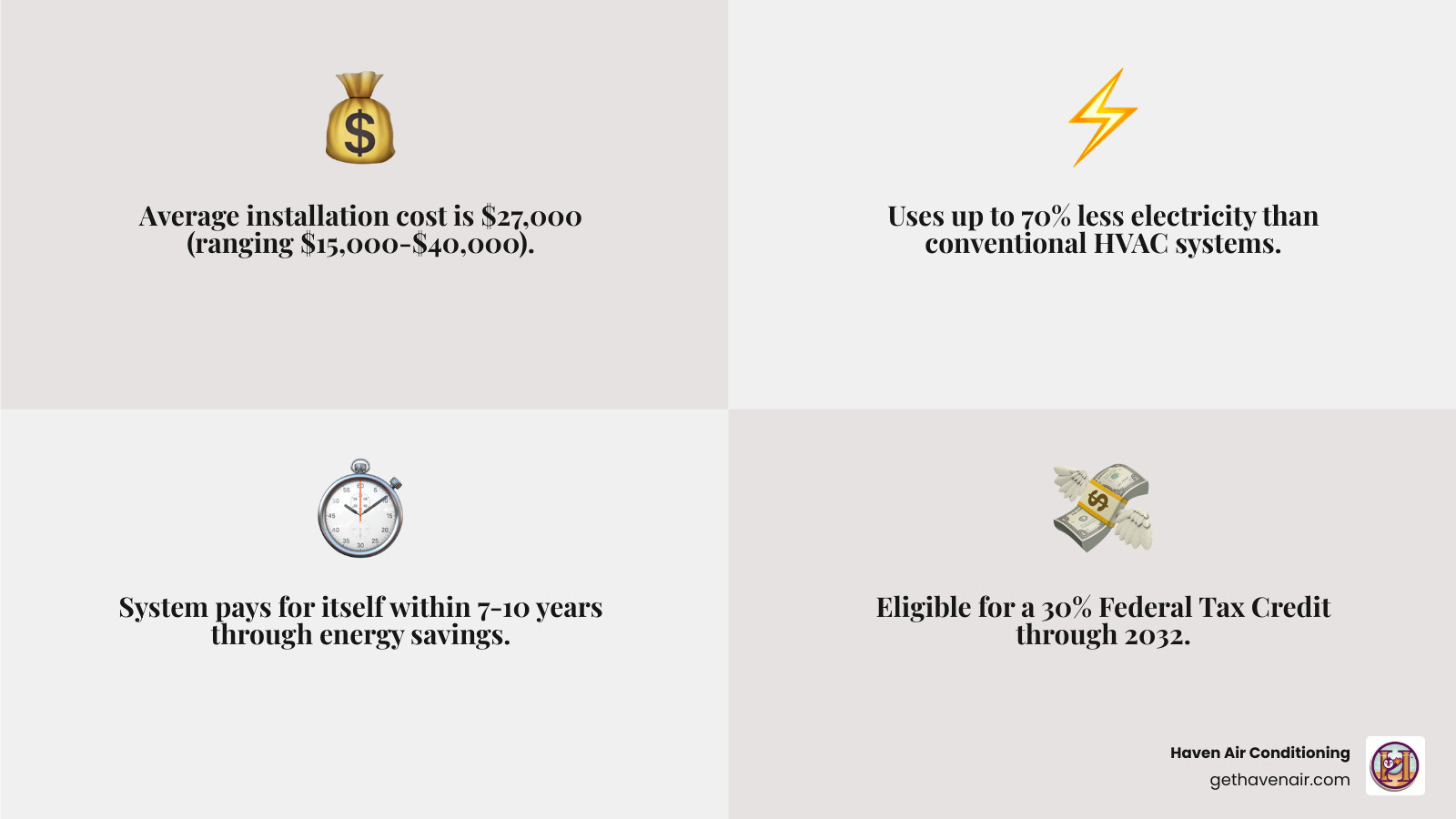 Average installation cost is \$27,000 (ranging \$15,000-\$40,000).

Uses up to 70% less electricity than conventional HVAC systems.

System pays for itself within 7-10 years through energy savings.

Eligible for a 30% Federal Tax Credit through 2032.

Haven Air Conditioning
gethavenair.com