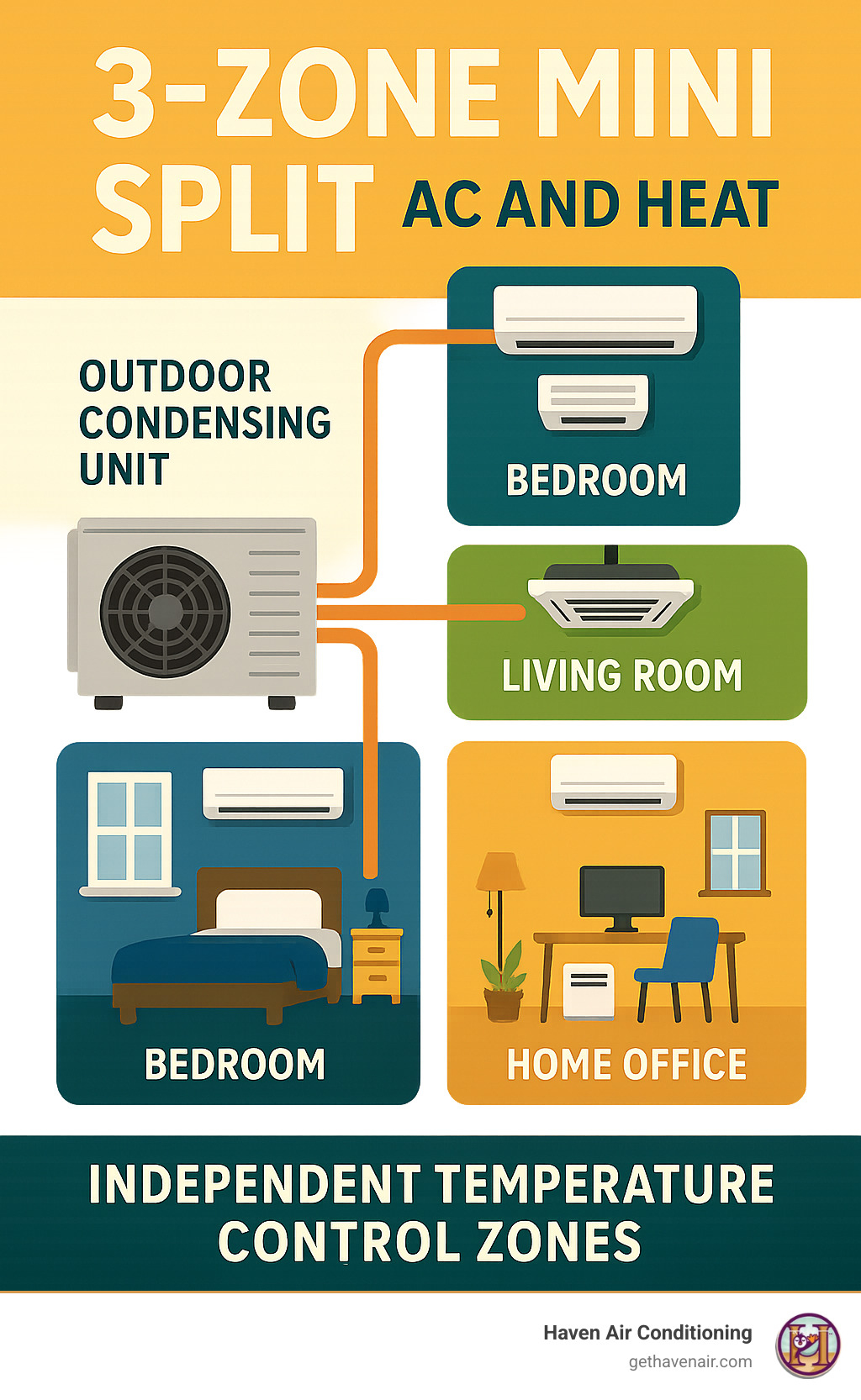 3-ZONE MINI SPLIT AC AND HEAT

OUTDOOR CONDENSING UNIT

BEDROOM

LIVING ROOM

BEDROOM

HOME OFFICE

INDEPENDENT TEMPERATURE CONTROL ZONES

Haven Air Conditioning
gethavenair.com