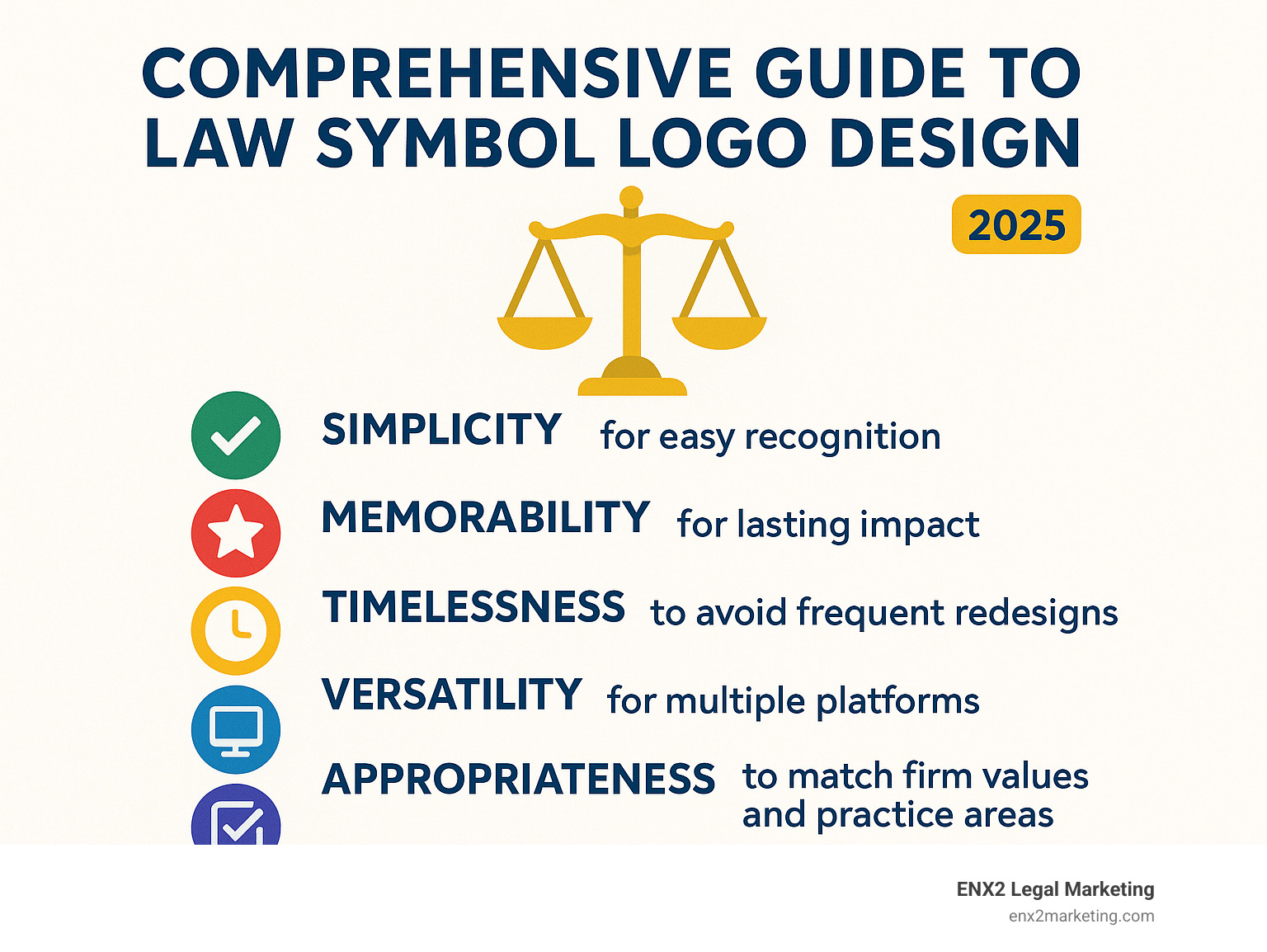 COMPREHENSIVE GUIDE TO LAW SYMBOL LOGO DESIGN

2025

SIMPLICITY for easy recognition

MEMORABILITY for lasting impact

TIMELESSNESS to avoid frequent redesigns

VERSATILITY for multiple platforms

APPROPRIATENESS to match firm values and practice areas

ENX2 Legal Marketing
enx2marketing.com