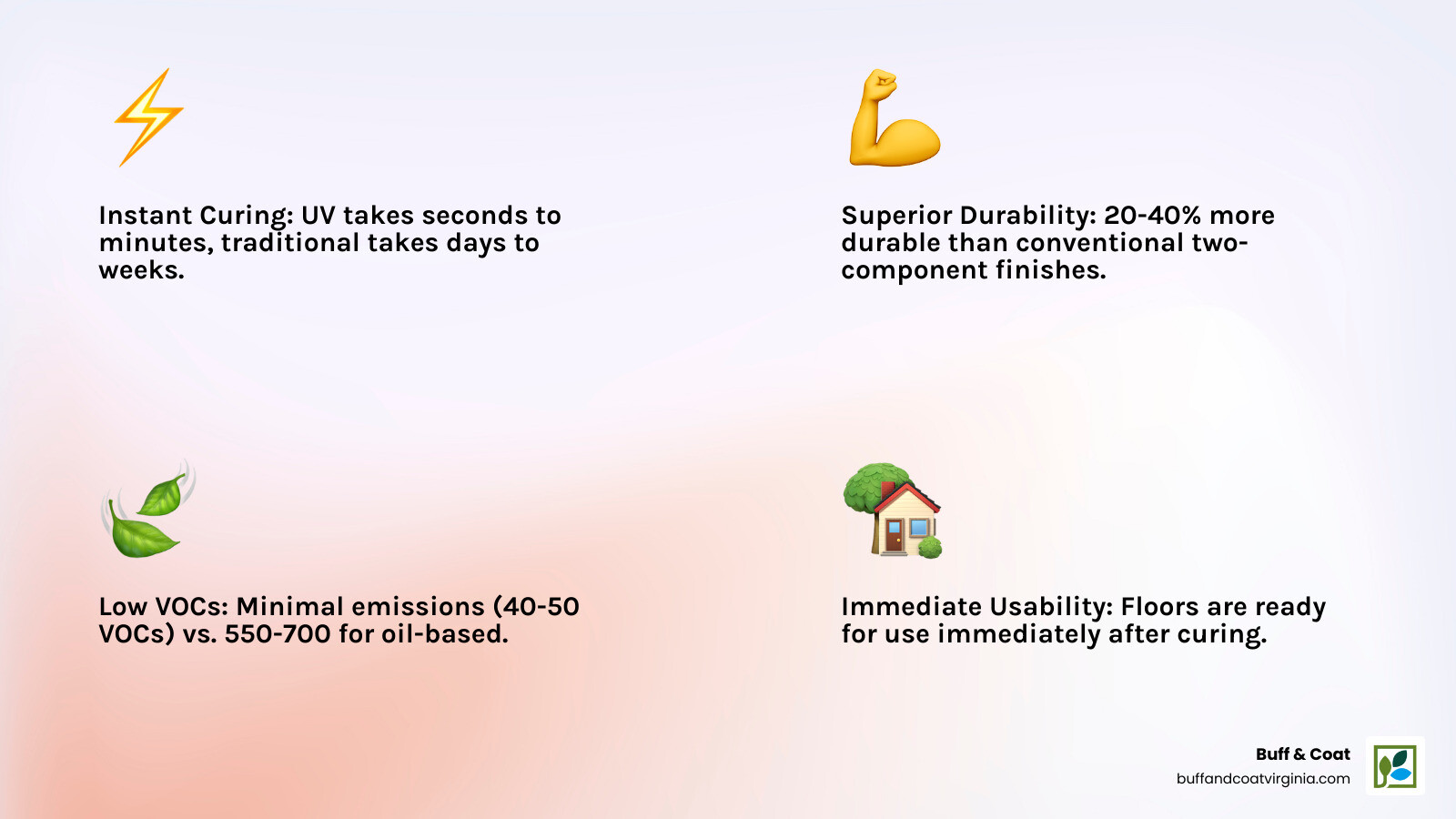 Instant Curing: UV takes seconds to minutes, traditional takes days to weeks.

Superior Durability: 20-40% more durable than conventional two-component finishes.

Low VOCs: Minimal emissions (40-50 VOCs) vs. 550-700 for oil-based.

Immediate Usability: Floors are ready for use immediately after curing.

Buff & Coat
buffandcoatvirginia.com