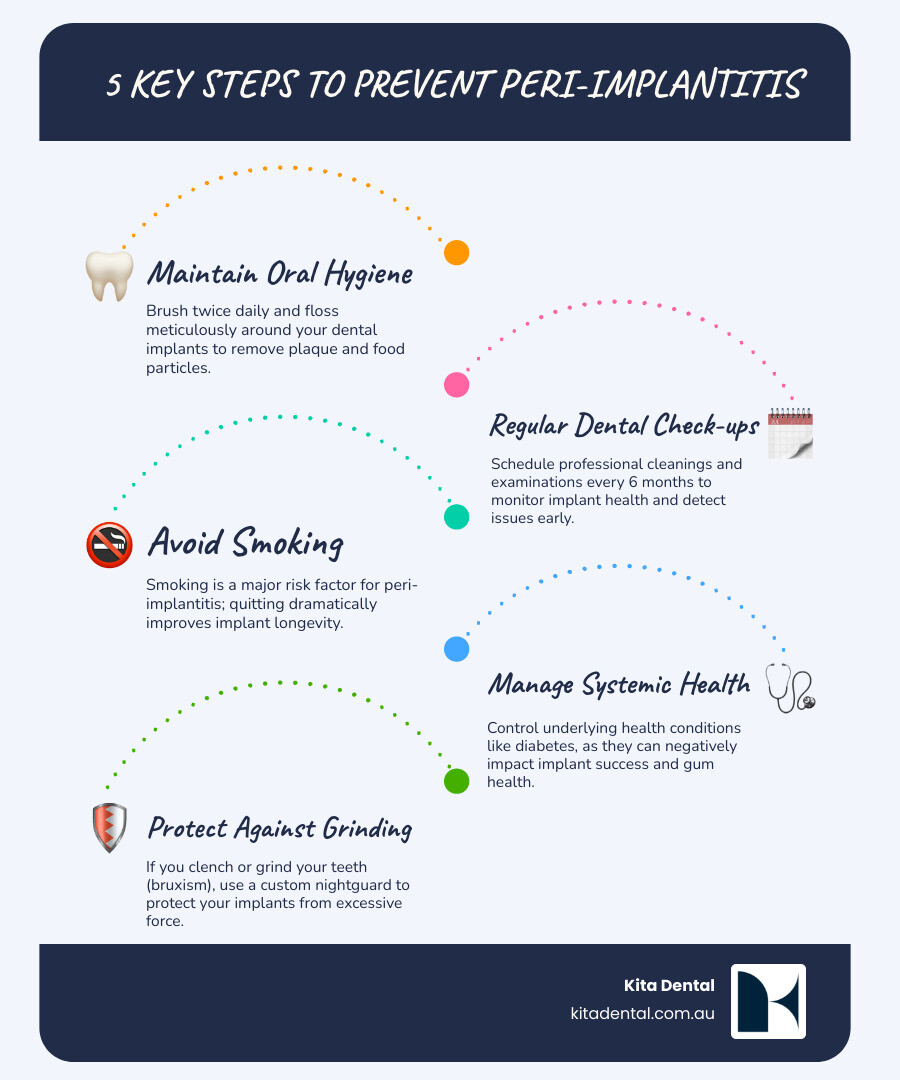 5 KEY STEPS TO PREVENT PERI-IMPLANTITIS

Maintain Oral Hygiene

Brush twice daily and floss meticulously around your dental implants to remove plaque and food particles.

Regular Dental Check-ups

Schedule professional cleanings and examinations every 6 months to monitor implant health and detect issues early.

Avoid Smoking

Smoking is a major risk factor for peri-implantitis; quitting dramatically improves implant longevity.

Manage Systemic Health

Control underlying health conditions like diabetes, as they can negatively impact implant success and gum health.

Protect Against Grinding

If you clench or grind your teeth (bruxism), use a custom nightguard to protect your implants from excessive force.

Kita Dental
kitadental.com.au