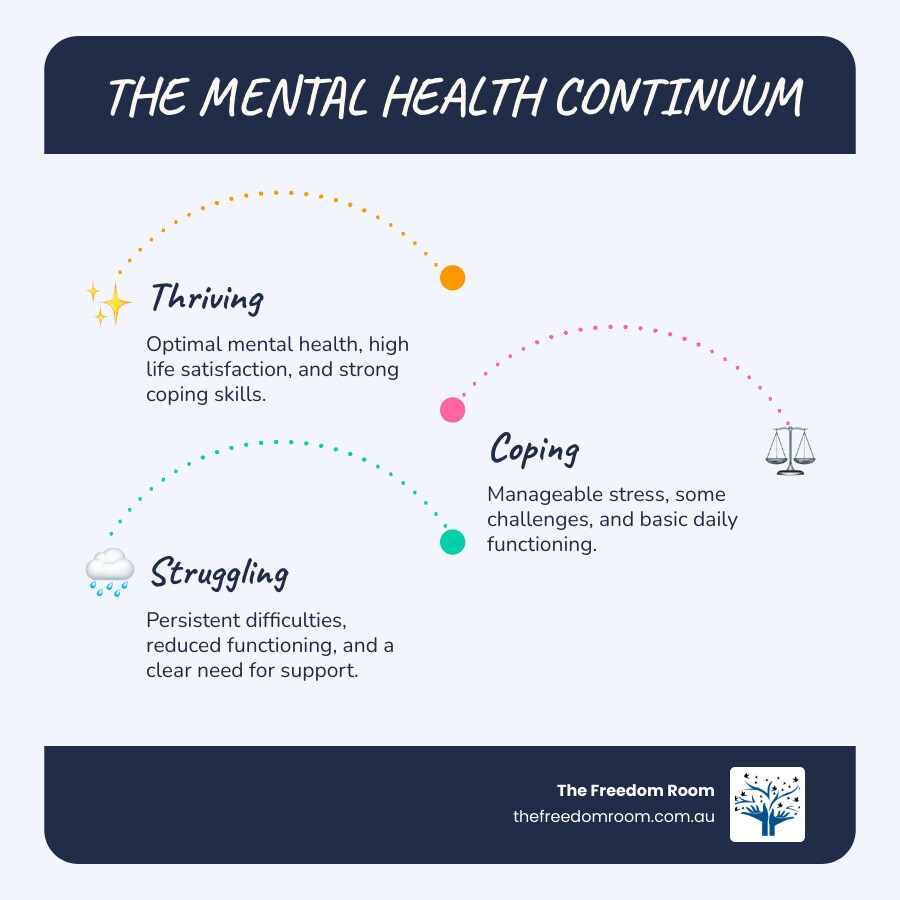 THE MENTAL HEALTH CONTINUUM

Thriving

Optimal mental health, high life satisfaction, and strong coping skills.

Coping

Manageable stress, some challenges, and basic daily functioning.

Struggling

Persistent difficulties, reduced functioning, and a clear need for support.

The Freedom Room
thefreedomroom.com.au