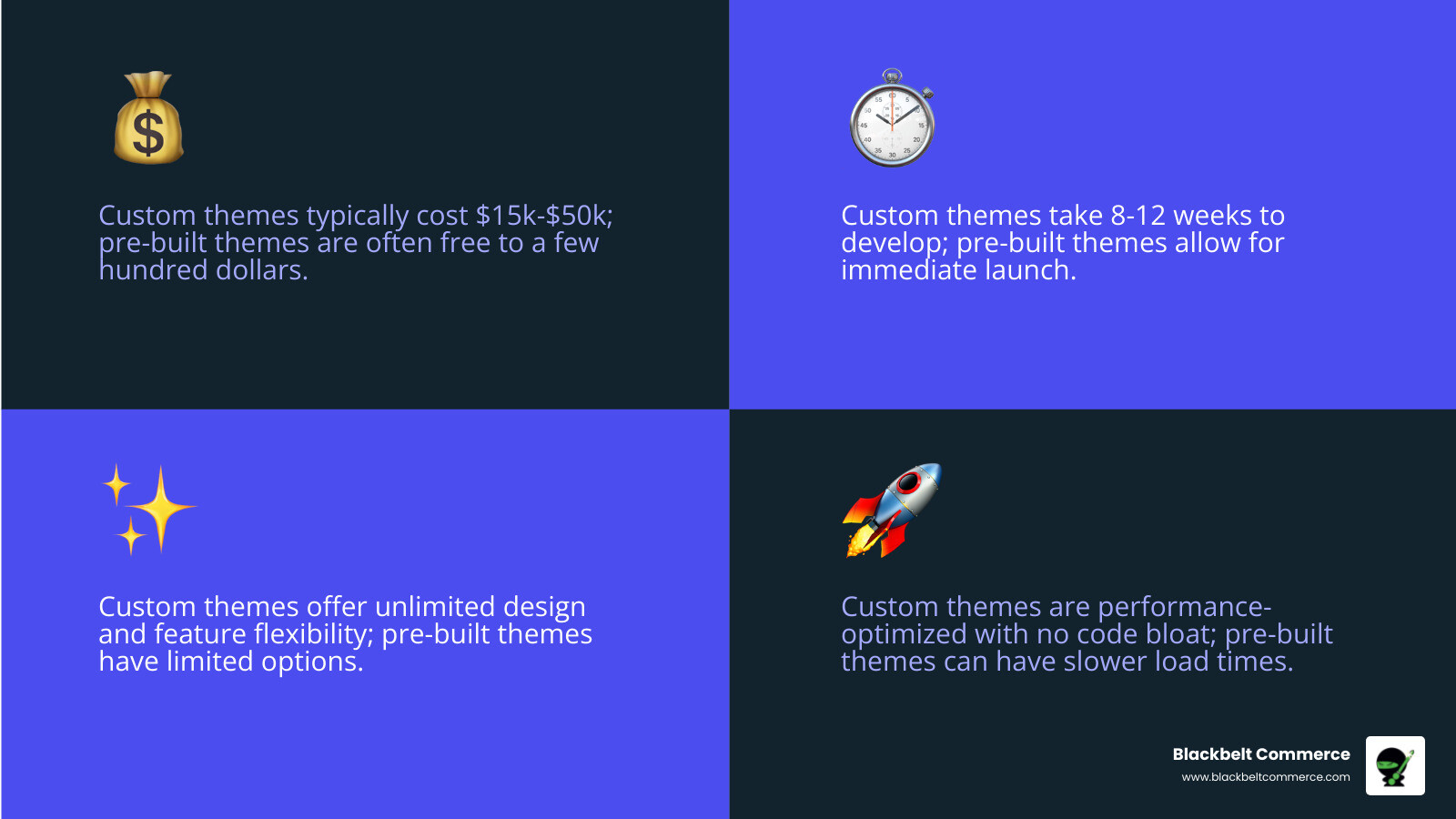 Custom themes typically cost \$15k-\$50k; pre-built themes are often free to a few hundred dollars.

Custom themes take 8-12 weeks to develop; pre-built themes allow for immediate launch.

Custom themes offer unlimited design and feature flexibility; pre-built themes have limited options.

Custom themes are performance-optimized with no code bloat; pre-built themes can have slower load times.

Blackbelt Commerce
www.blackbeltcommerce.com