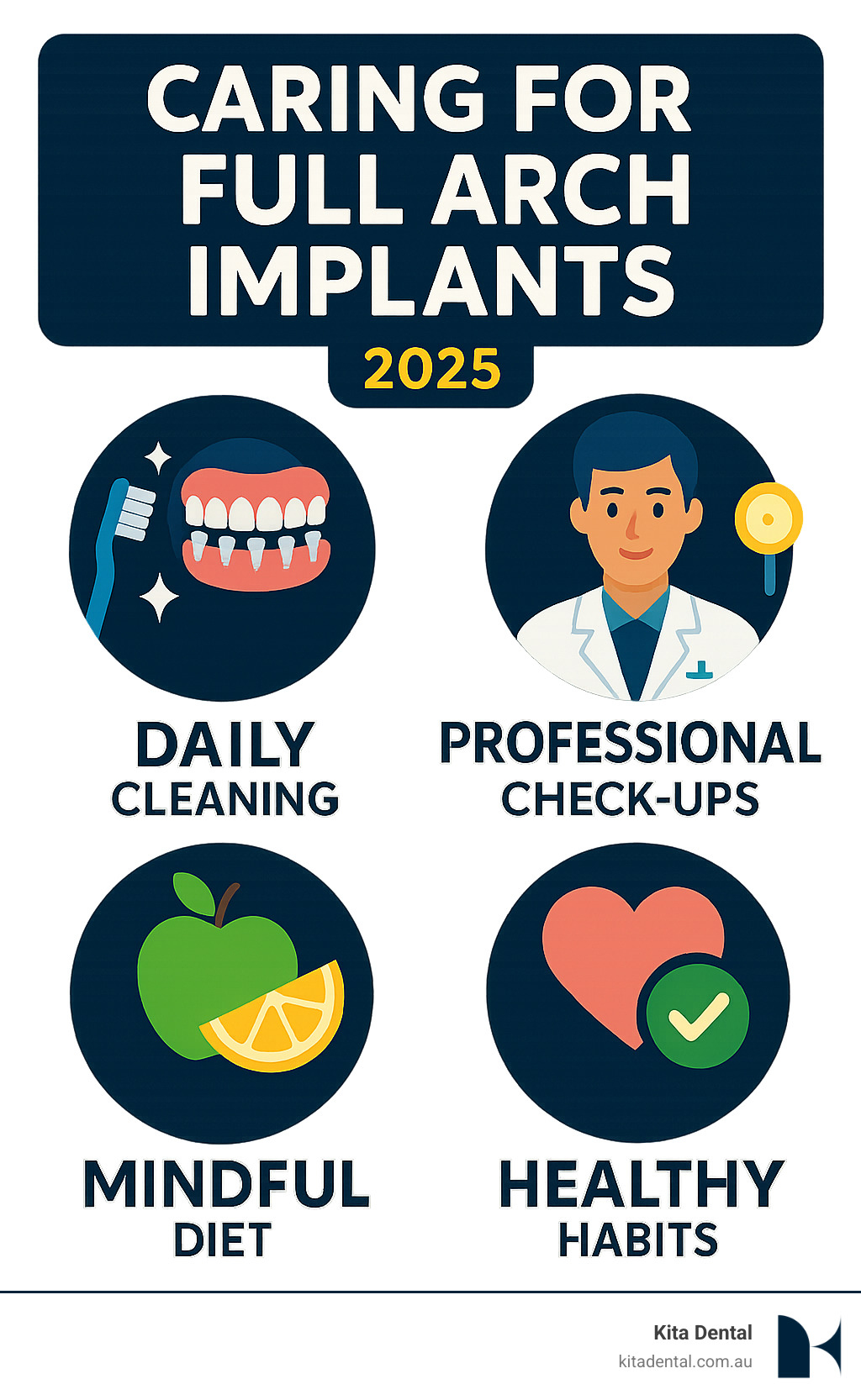 CARING FOR FULL ARCH IMPLANTS

2025

DAILY CLEANING

PROFESSIONAL CHECK-UPS

MINDFUL DIET

HEALTHY HABITS

Kita Dental
kitadental.com.au