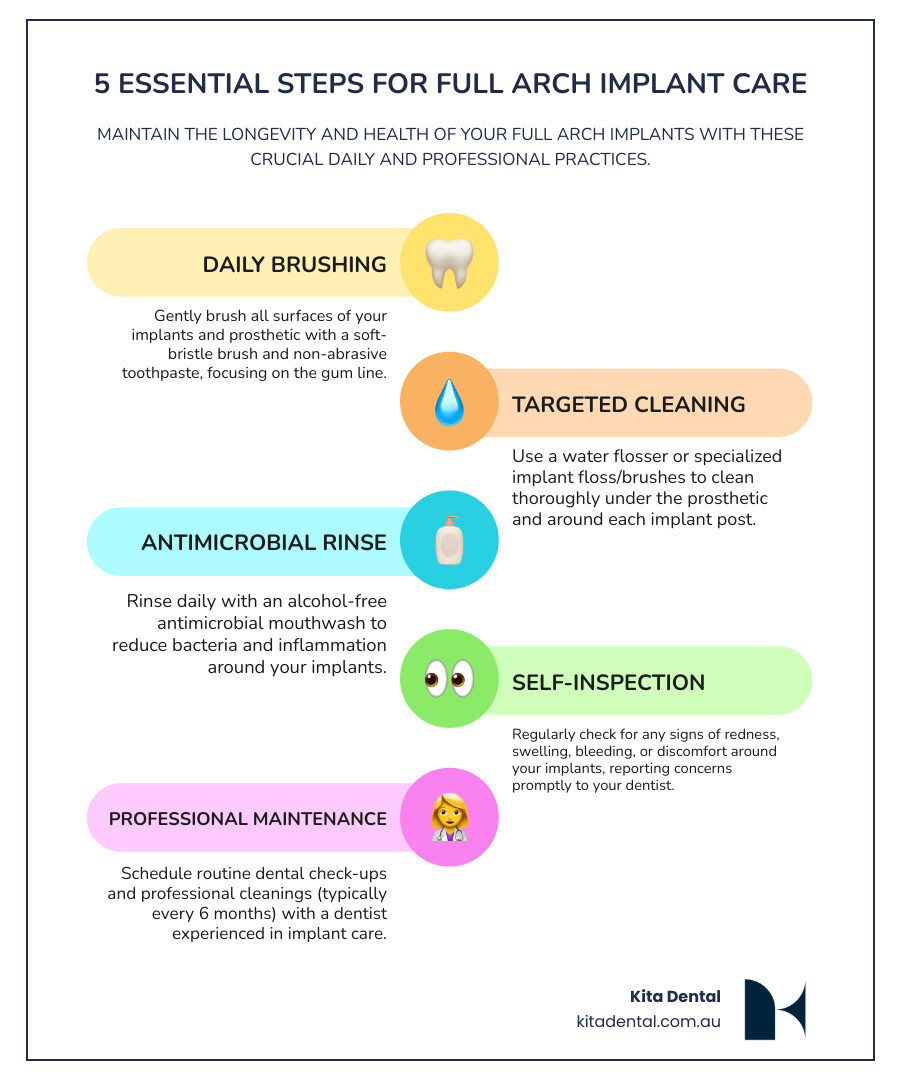 5 ESSENTIAL STEPS FOR FULL ARCH IMPLANT CARE

MAINTAIN THE LONGEVITY AND HEALTH OF YOUR FULL ARCH IMPLANTS WITH THESE CRUCIAL DAILY AND PROFESSIONAL PRACTICES.

DAILY BRUSHING

Gently brush all surfaces of your implants and prosthetic with a soft-bristle brush and non-abrasive toothpaste, focusing on the gum line.

TARGETED CLEANING

Use a water flosser or specialized implant floss/brushes to clean thoroughly under the prosthetic and around each implant post.

ANTIMICROBIAL RINSE

Rinse daily with an alcohol-free antimicrobial mouthwash to reduce bacteria and inflammation around your implants.

SELF-INSPECTION

Regularly check for any signs of redness, swelling, bleeding, or discomfort around your implants, reporting concerns promptly to your dentist.

PROFESSIONAL MAINTENANCE

Schedule routine dental check-ups and professional cleanings (typically every 6 months) with a dentist experienced in implant care.

Kita Dental
kitadental.com.au