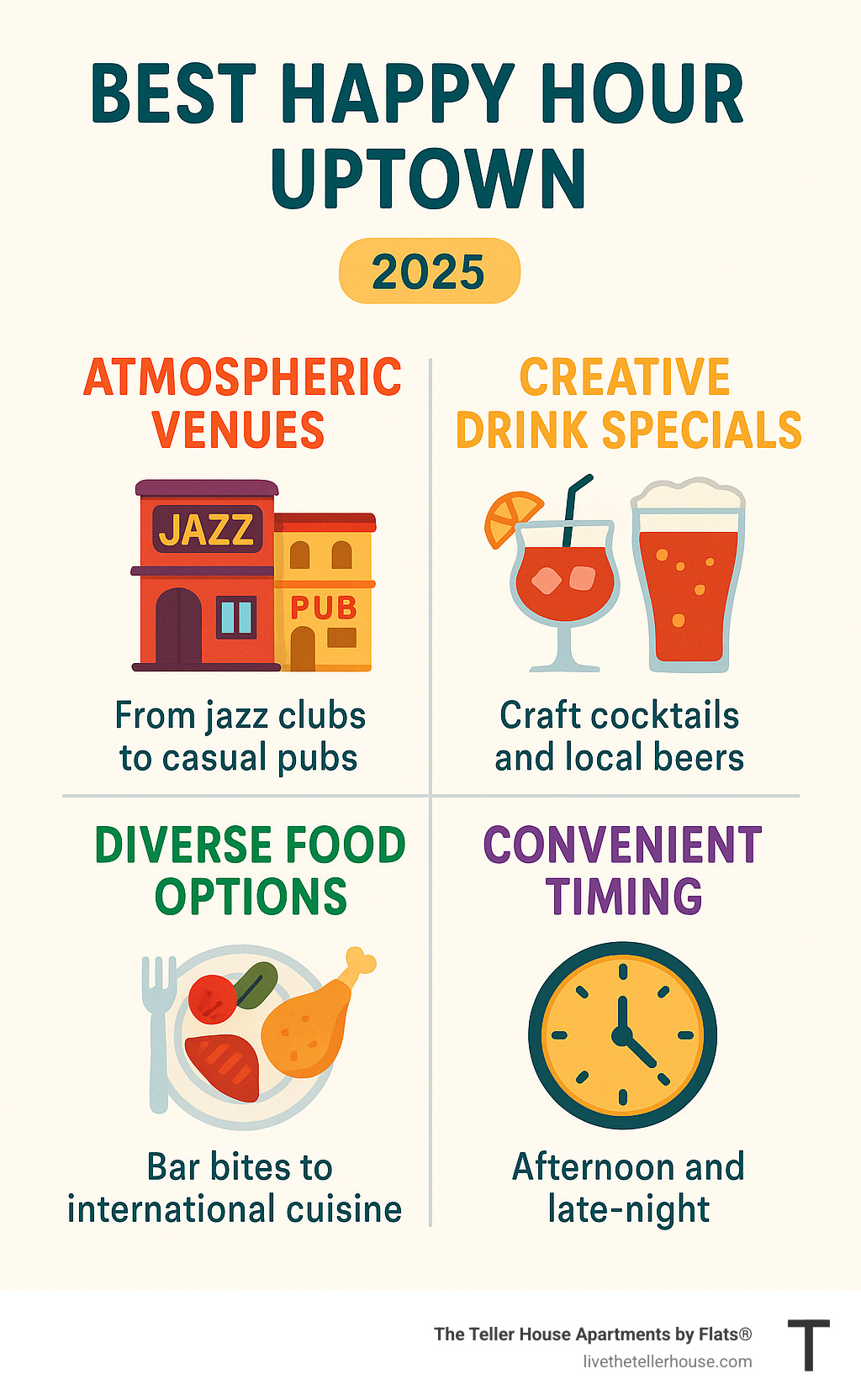 BEST HAPPY HOUR UPTOWN

2025

ATMOSPHERIC VENUES

JAZZ

PUB

From jazz clubs to casual pubs

CREATIVE DRINK SPECIALS

Craft cocktails and local beers

DIVERSE FOOD OPTIONS

Bar bites to international cuisine

CONVENIENT TIMING

Afternoon and late-night

The Teller House Apartments by Flats®
livethetellerhouse.com

T