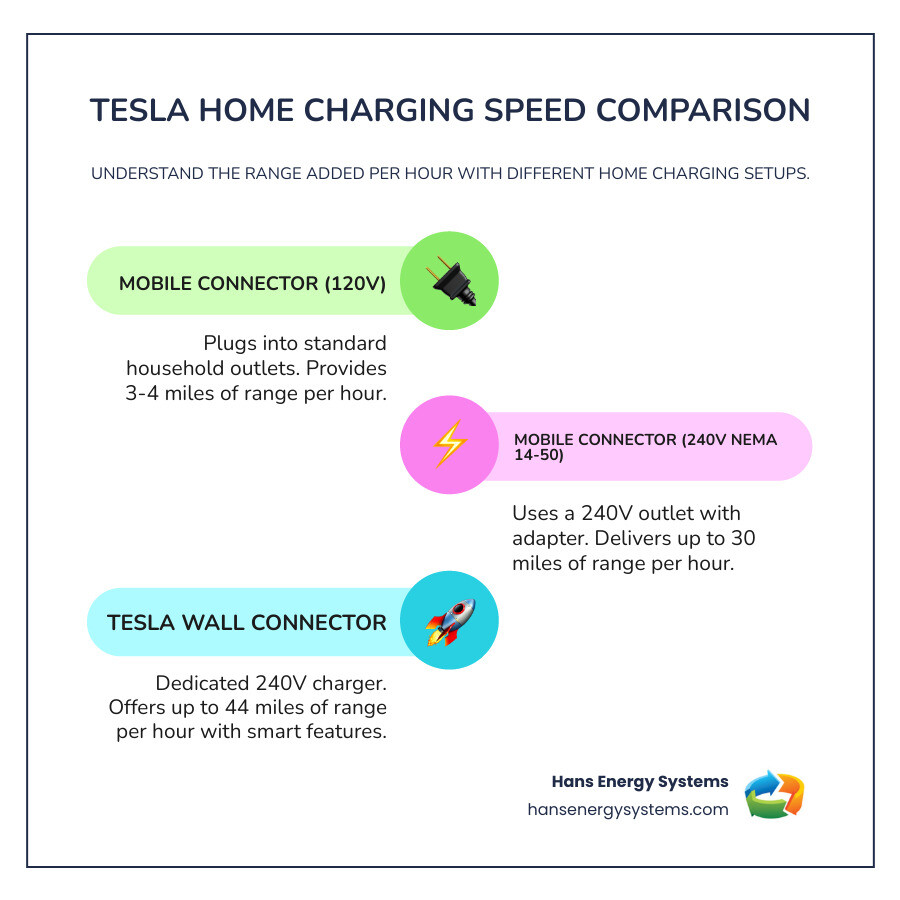 TESLA HOME CHARGING SPEED COMPARISON

UNDERSTAND THE RANGE ADDED PER HOUR WITH DIFFERENT HOME CHARGING SETUPS.

MOBILE CONNECTOR (120V)

Plugs into standard household outlets. Provides 3-4 miles of range per hour.

MOBILE CONNECTOR (240V NEMA 14-50)

Uses a 240V outlet with adapter. Delivers up to 30 miles of range per hour.

TESLA WALL CONNECTOR

Dedicated 240V charger. Offers up to 44 miles of range per hour with smart features.

Hans Energy Systems
hansenergysystems.com