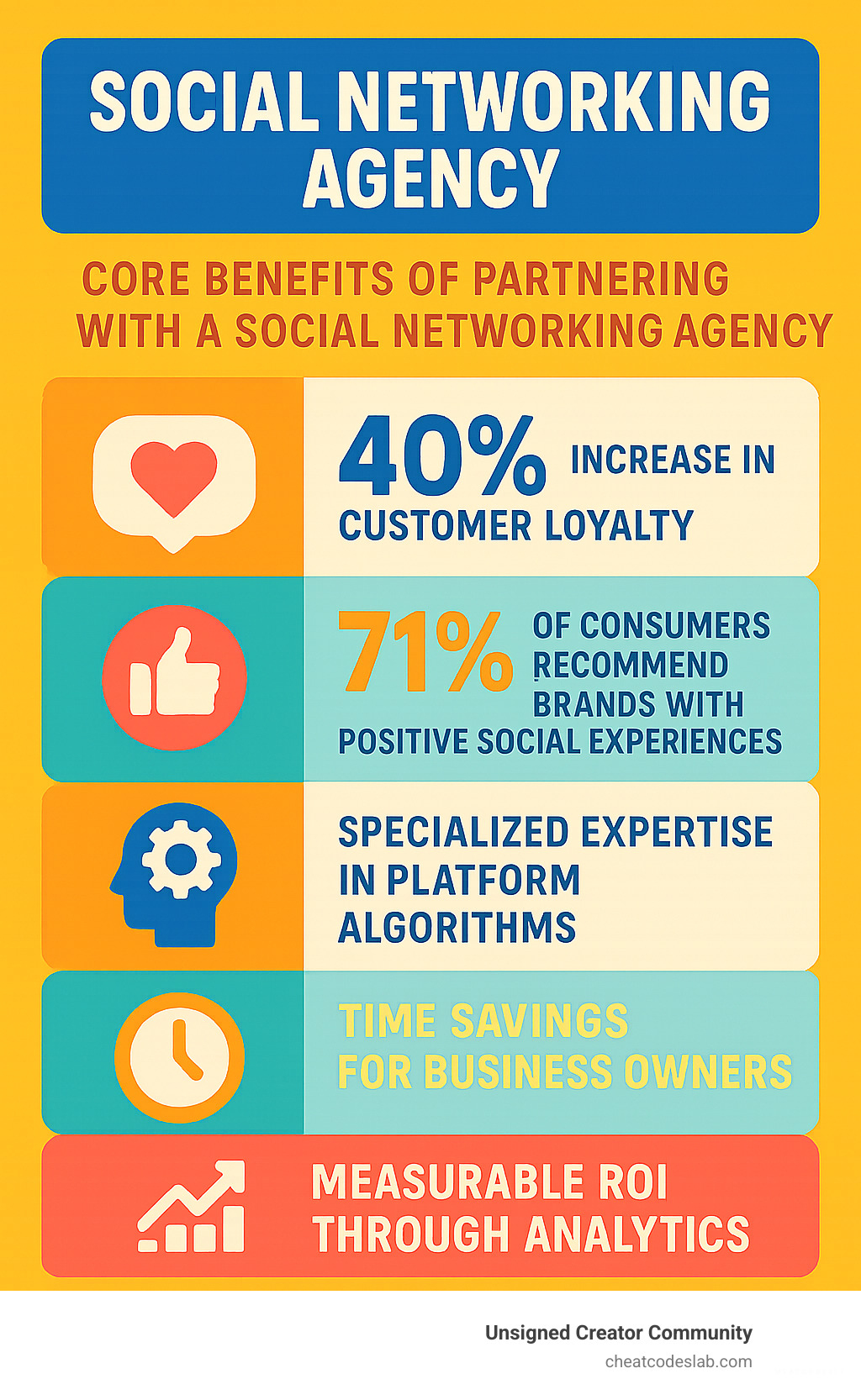 SOCIAL NETWORKING AGENCY

CORE BENEFITS OF PARTNERING WITH A SOCIAL NETWORKING AGENCY

40% INCREASE IN CUSTOMER LOYALTY

71% OF CONSUMERS RECOMMEND BRANDS WITH POSITIVE SOCIAL EXPERIENCES

SPECIALIZED EXPERTISE IN PLATFORM ALGORITHMS

TIME SAVINGS FOR BUSINESS OWNERS

MEASURABLE ROI THROUGH ANALYTICS

Unsigned Creator Community
cheatcodeslab.com