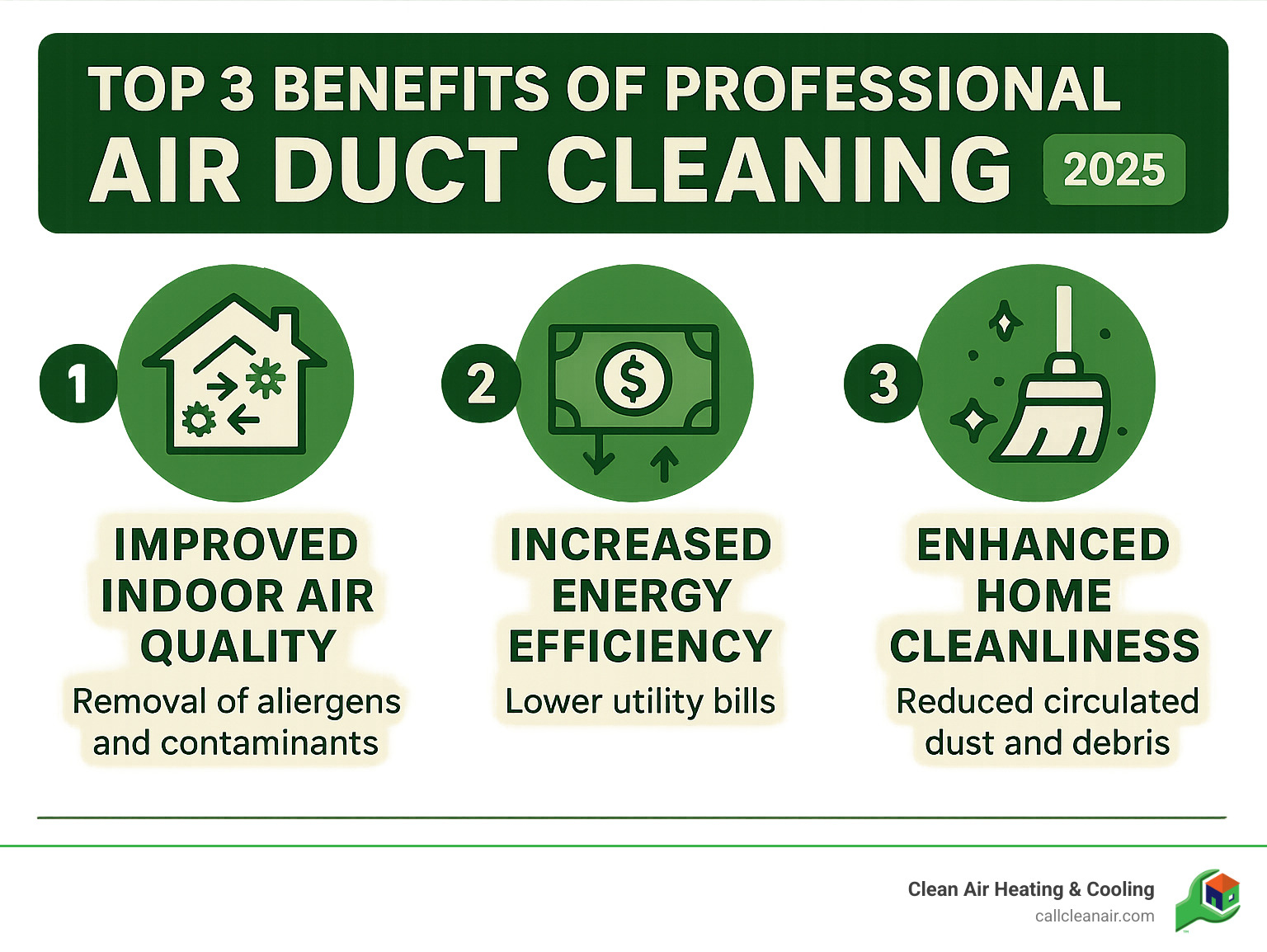 TOP 3 BENEFITS OF PROFESSIONAL
AIR DUCT CLEANING 2025

1
IMPROVED INDOOR AIR QUALITY
Removal of aliergens and contaminants

2
INCREASED ENERGY EFFICIENCY
Lower utility bills

3
ENHANCED HOME CLEANLINESS
Reduced circulated dust and debris

Clean Air Heating & Cooling
callcleanair.com