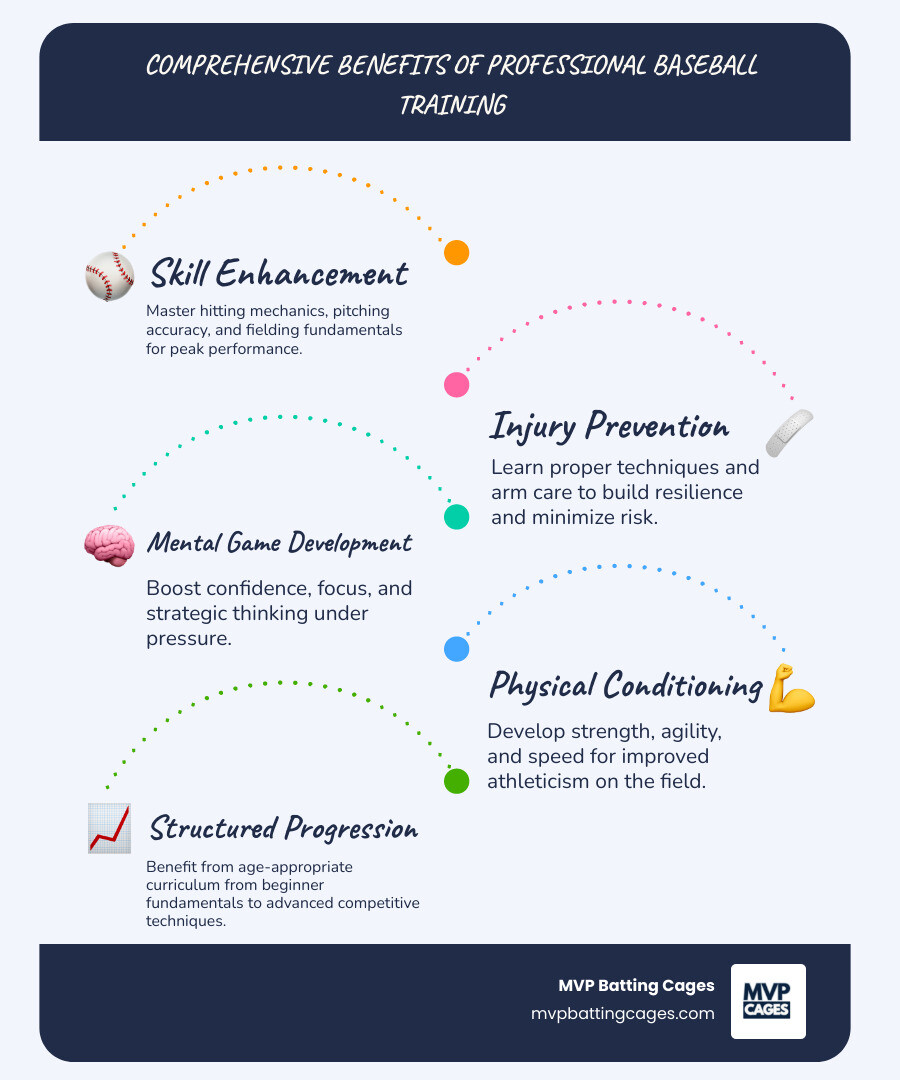 COMPREHENSIVE BENEFITS OF PROFESSIONAL BASEBALL TRAINING

Skill Enhancement

Master hitting mechanics, pitching accuracy, and fielding fundamentals for peak performance.

Injury Prevention

Learn proper techniques and arm care to build resilience and minimize risk.

Mental Game Development

Boost confidence, focus, and strategic thinking under pressure.

Physical Conditioning

Develop strength, agility, and speed for improved athleticism on the field.

Structured Progression

Benefit from age-appropriate curriculum from beginner fundamentals to advanced competitive techniques.

MVP Batting Cages
mvpbattingcages.com

MVP CAGES