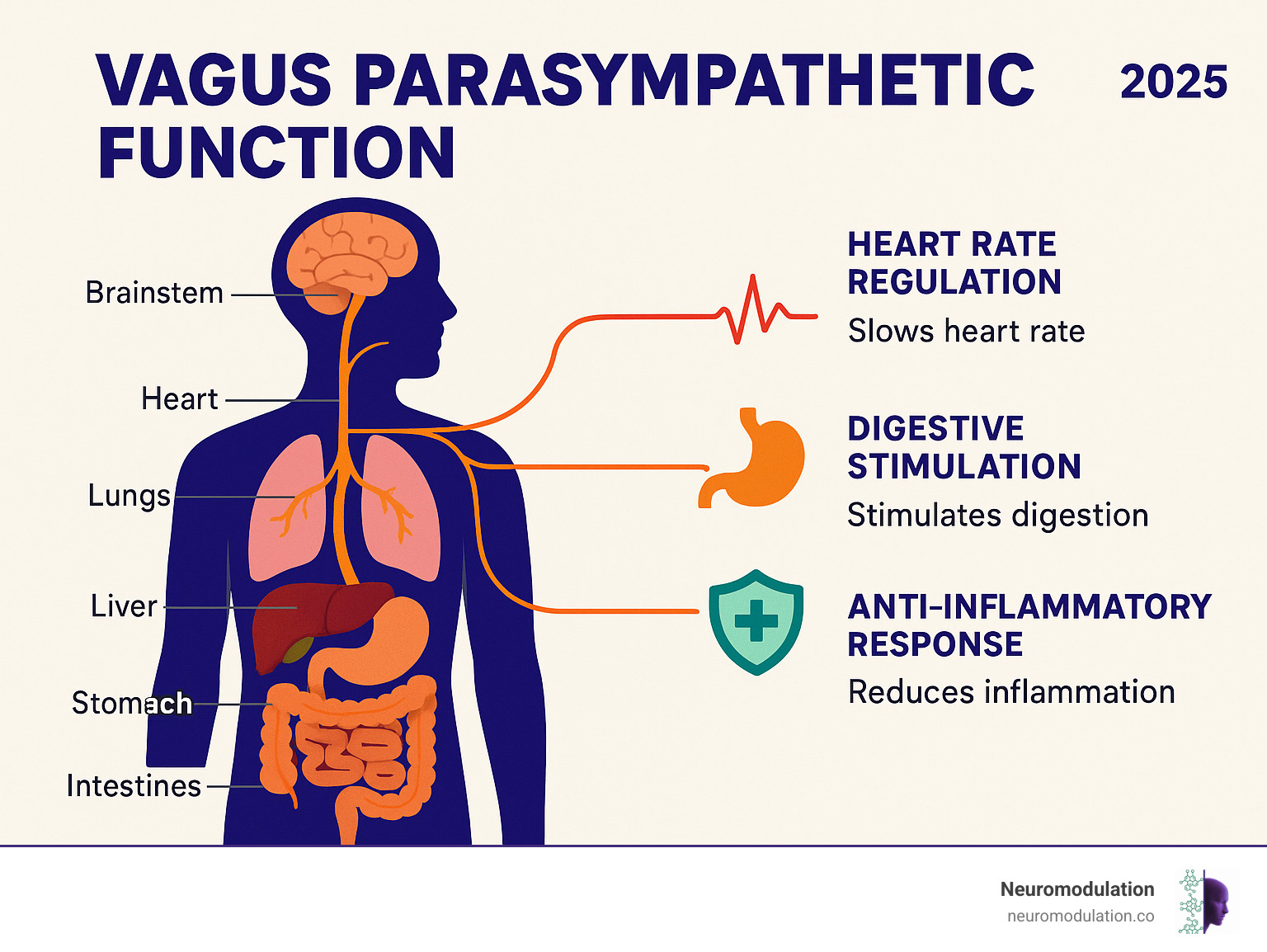 VAGUS PARASYMPATHETIC FUNCTION

2025

Brainstem

Heart

Lungs

Liver

Stomach

Intestines

HEART RATE REGULATION

Slows heart rate

DIGESTIVE STIMULATION

Stimulates digestion

ANTI-INFLAMMATORY RESPONSE

Reduces inflammation

Neuromodulation

neuromodulation.co