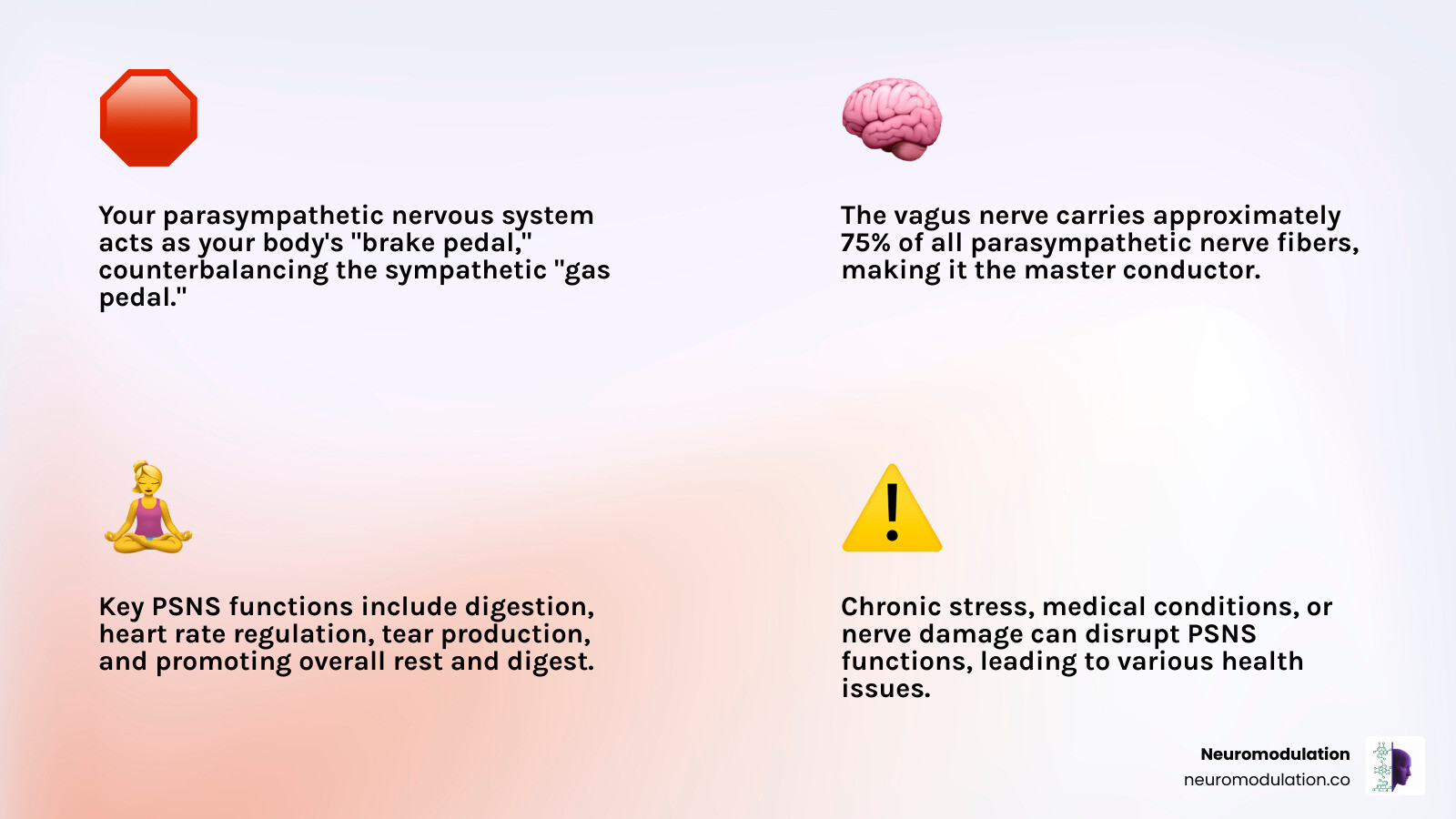 Your parasympathetic nervous system acts as your body's "brake pedal," counterbalancing the sympathetic "gas pedal."

The vagus nerve carries approximately 75% of all parasympathetic nerve fibers, making it the master conductor.

Key PSNS functions include digestion, heart rate regulation, tear production, and promoting overall rest and digest.

Chronic stress, medical conditions, or nerve damage can disrupt PSNS functions, leading to various health issues.

Neuromodulation
neuromodulation.co