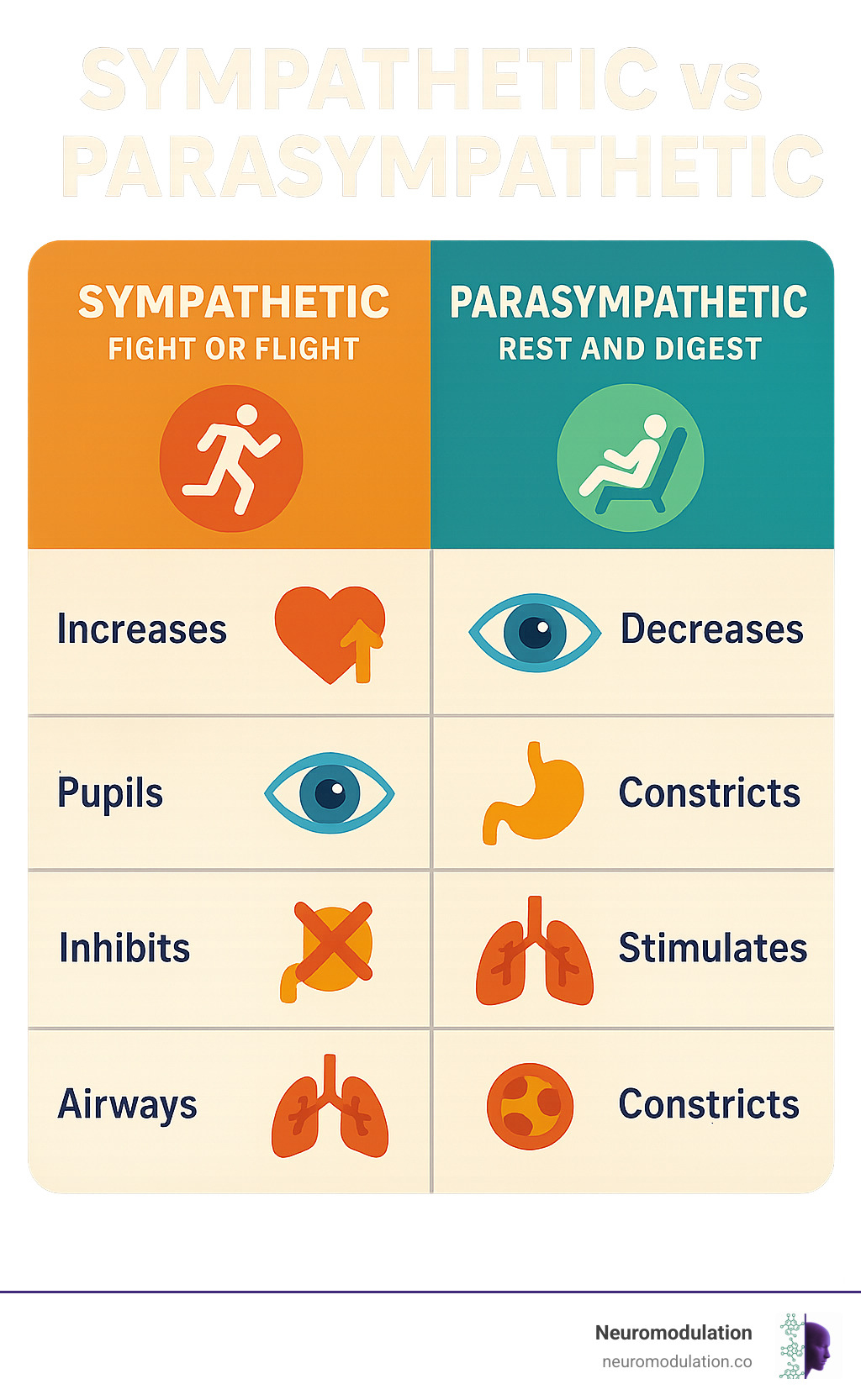 SYMPATHETIC vs PARASYMPATHETIC

| SYMPATHETIC FIGHT OR FLIGHT | PARASYMPATHETIC REST AND DIGEST |
|---|---|
| Increases | Decreases |
| Pupils | Constricts |
| Inhibits | Stimulates |
| Airways | Constricts |

Neuromodulation
neuromodulation.co