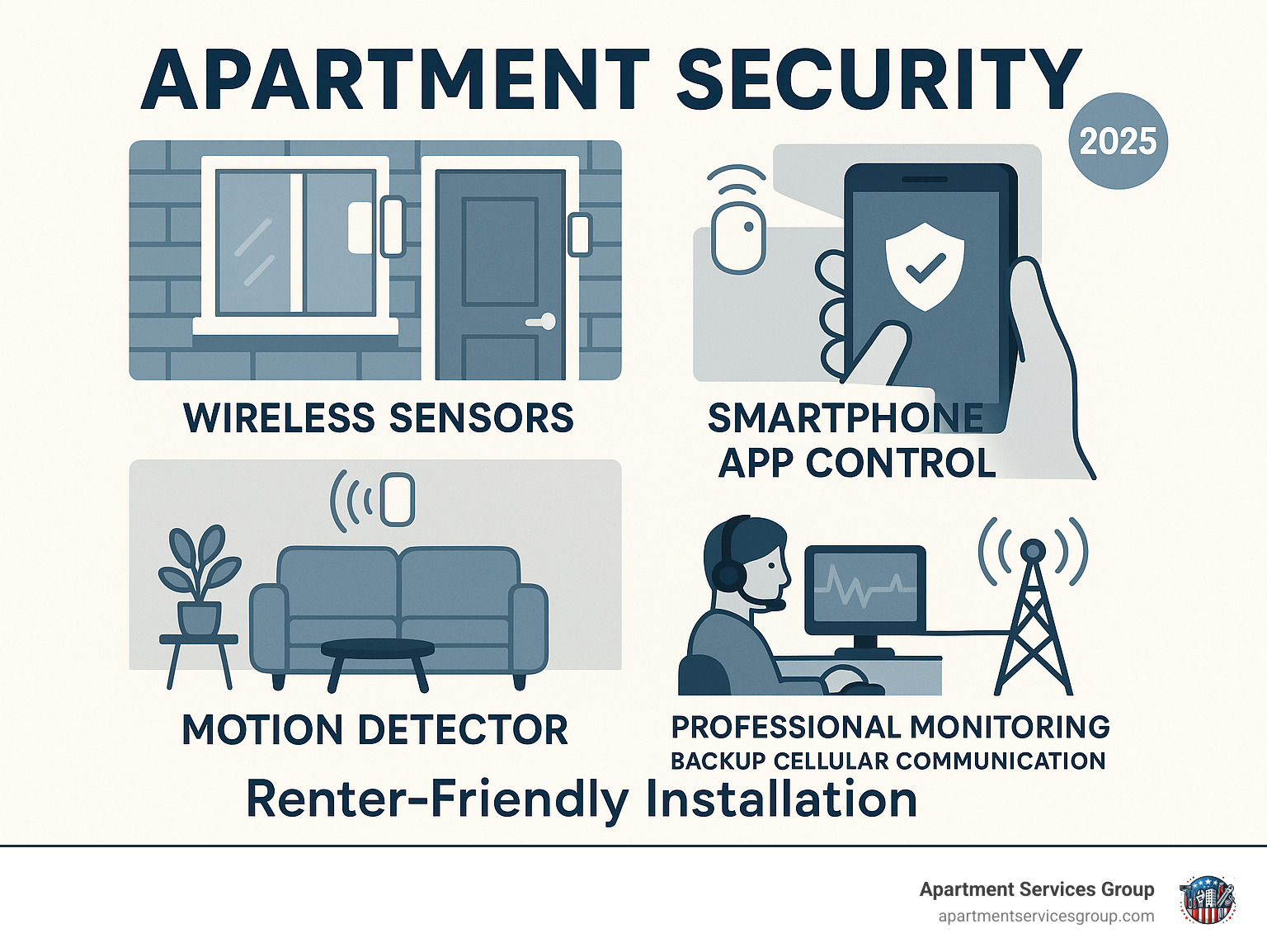 APARTMENT SECURITY

2025

WIRELESS SENSORS

SMARTPHONE APP CONTROL

MOTION DETECTOR

PROFESSIONAL MONITORING
BACKUP CELLULAR COMMUNICATION

Renter-Friendly Installation

Apartment Services Group
apartmentservicesgroup.com