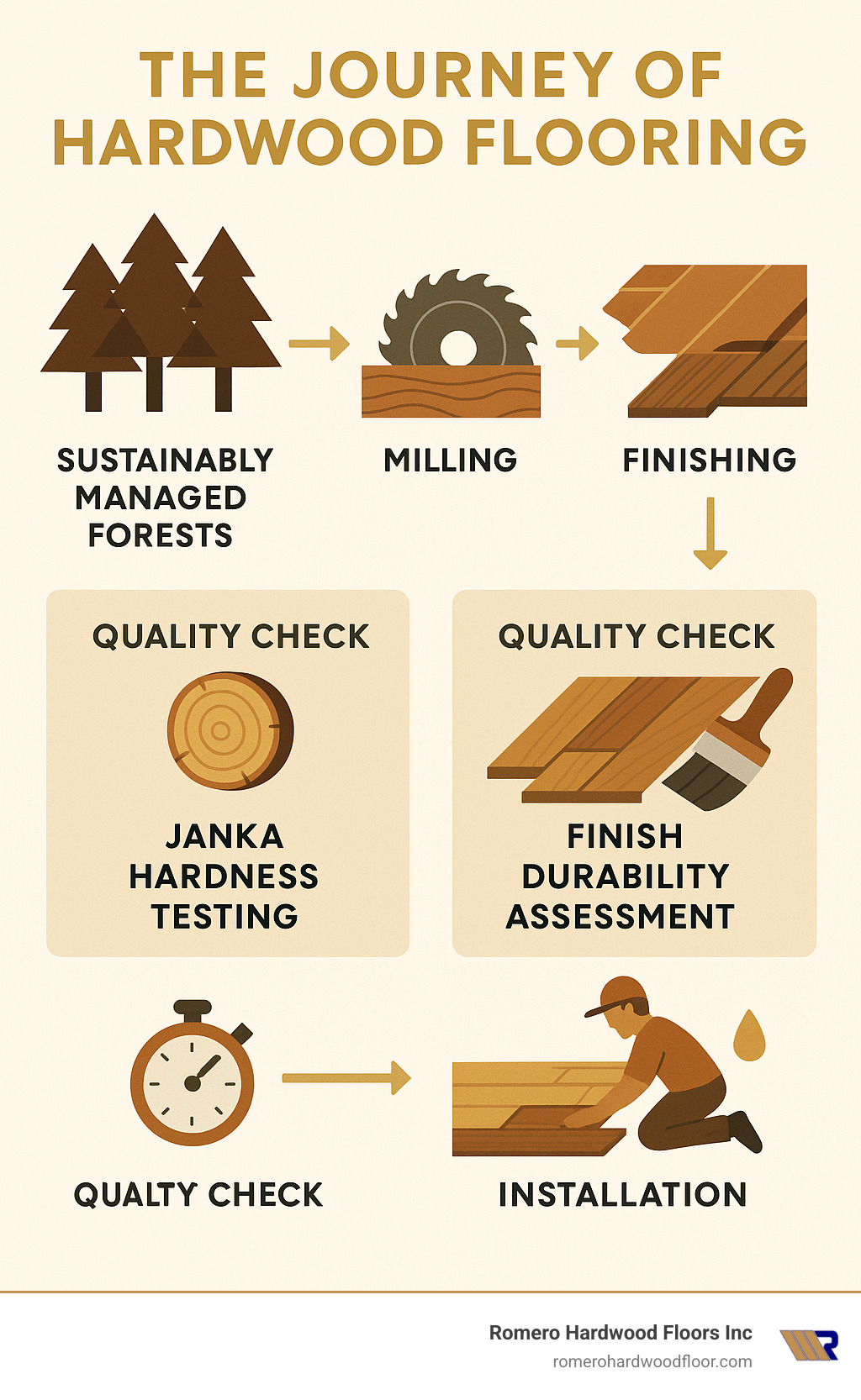 THE JOURNEY OF HARDWOOD FLOORING

SUSTAINABLY MANAGED FORESTS

MILLING

FINISHING

QUALITY CHECK

JANKA HARDNESS TESTING

QUALITY CHECK

FINISH DURABILITY ASSESSMENT

QUALTY CHECK

INSTALLATION

Romero Hardwood Floors Inc
romerohardwoodfloor.com