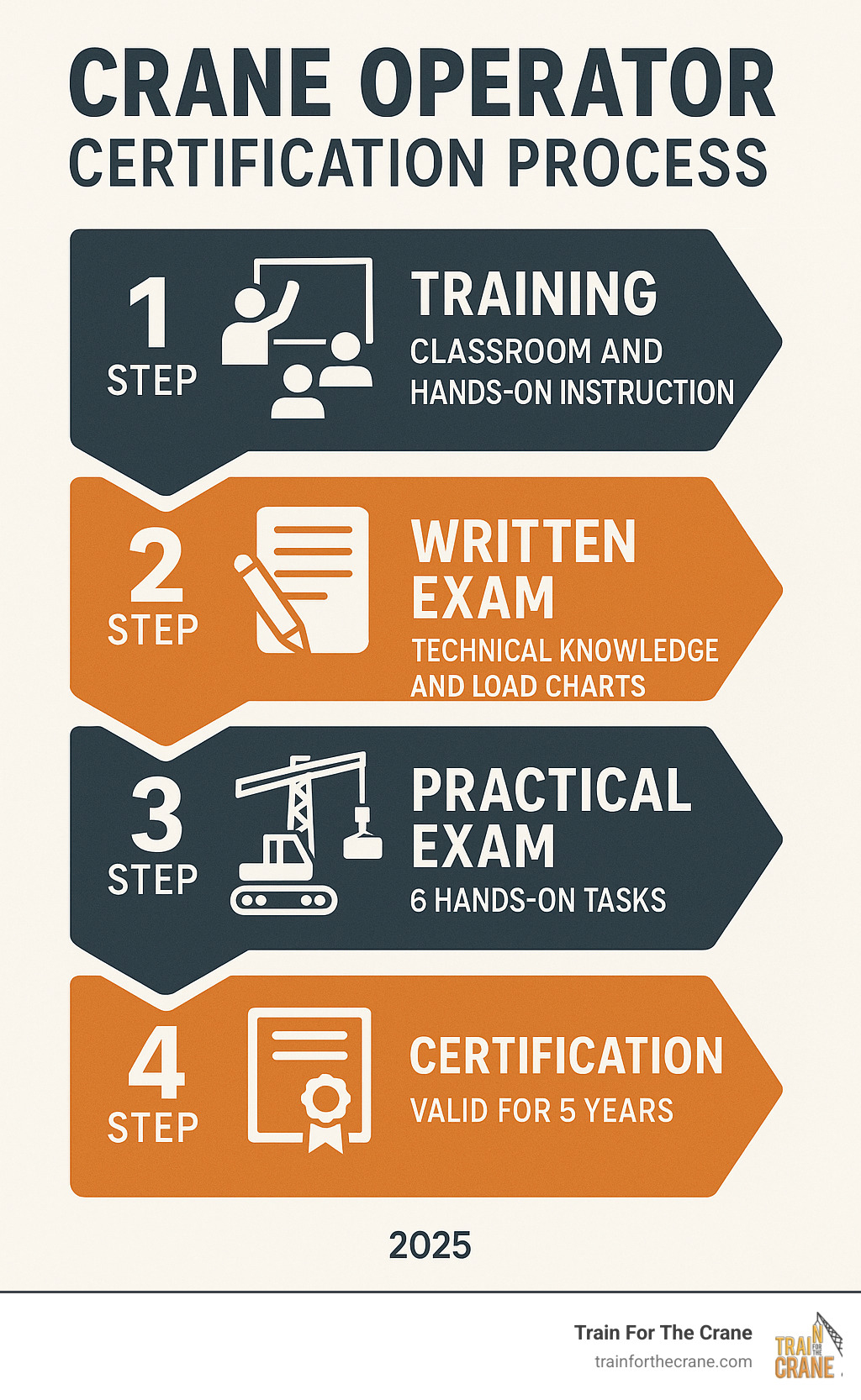 CRANE OPERATOR
CERTIFICATION PROCESS

1
STEP

TRAINING
CLASSROOM AND HANDS-ON INSTRUCTION

2
STEP

WRITTEN EXAM
TECHNICAL KNOWLEDGE AND LOAD CHARTS

3
STEP

PRACTICAL EXAM
6 HANDS-ON TASKS

4
STEP

CERTIFICATION
VALID FOR 5 YEARS

2025

Train For The Crane
trainforthecrane.com

TRAIN FOR THE CRANE