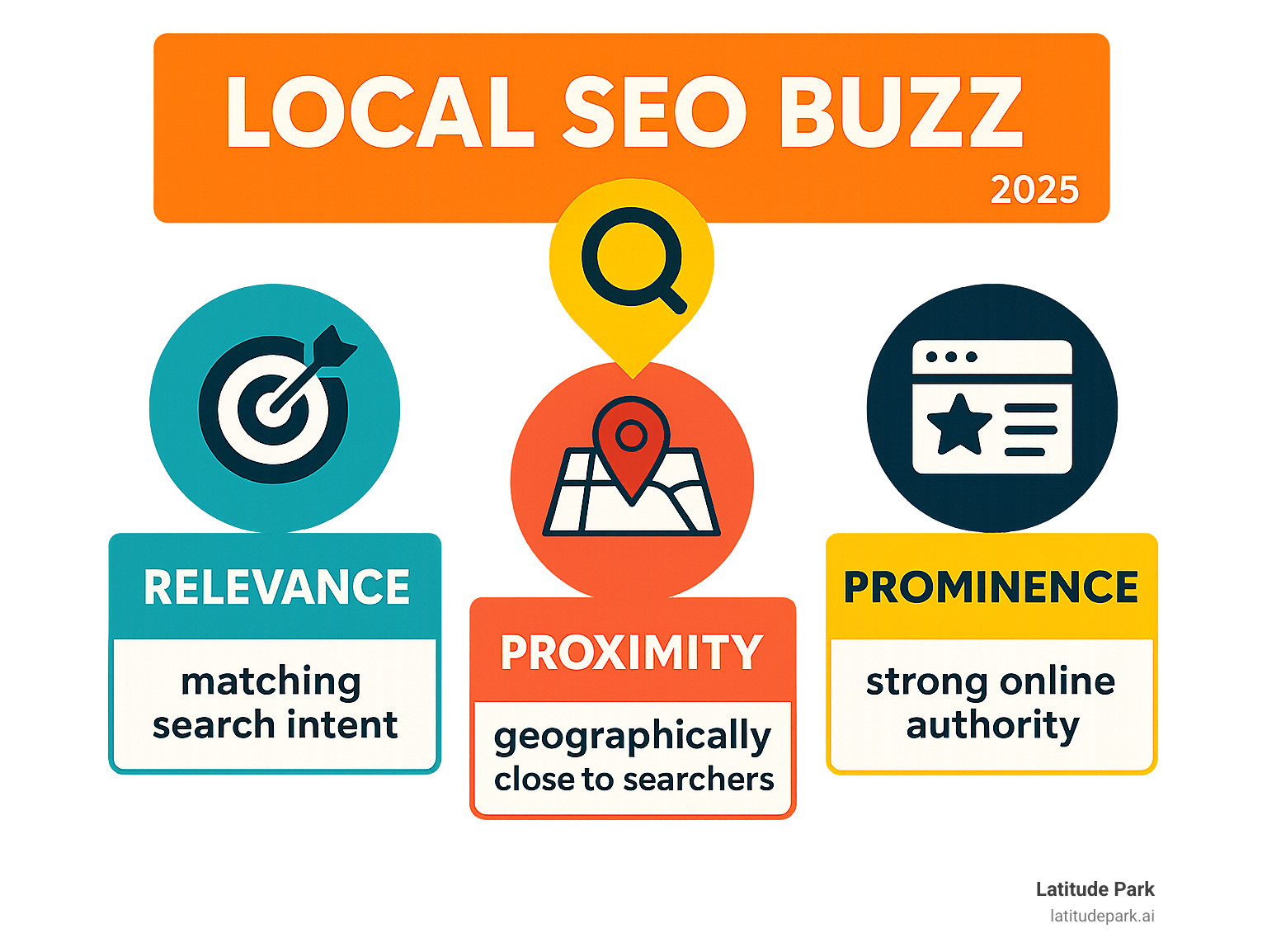 LOCAL SEO BUZZ
2025

RELEVANCE
matching search intent

PROXIMITY
geographically close to searchers

PROMINENCE
strong online authority

Latitude Park
latitudepark.ai