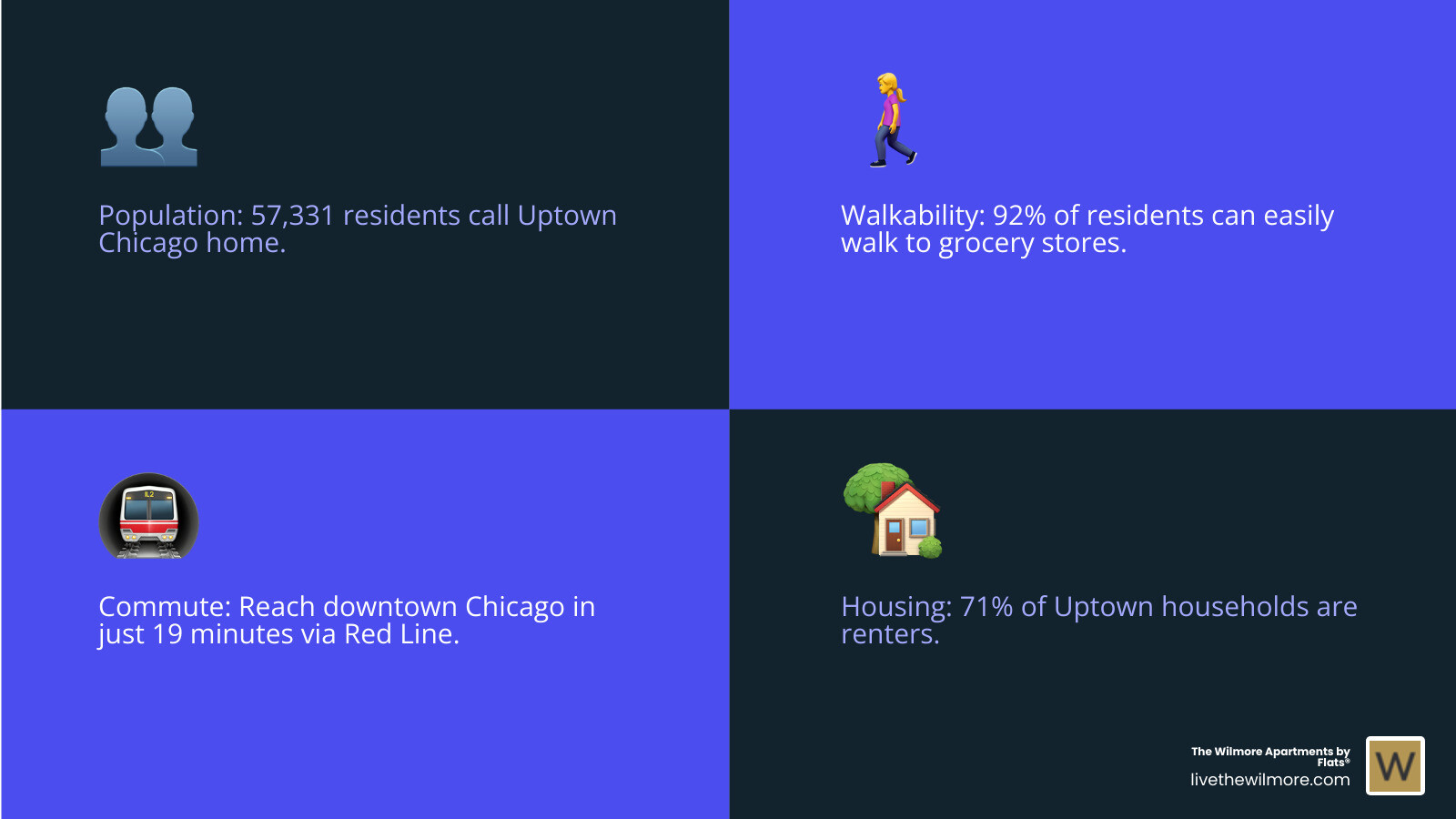 Population: 57,331 residents call Uptown Chicago home.

Walkability: 92% of residents can easily walk to grocery stores.

Commute: Reach downtown Chicago in just 19 minutes via Red Line.

Housing: 71% of Uptown households are renters.

The Wilmore Apartments by Flats®
livethewilmore.com
W