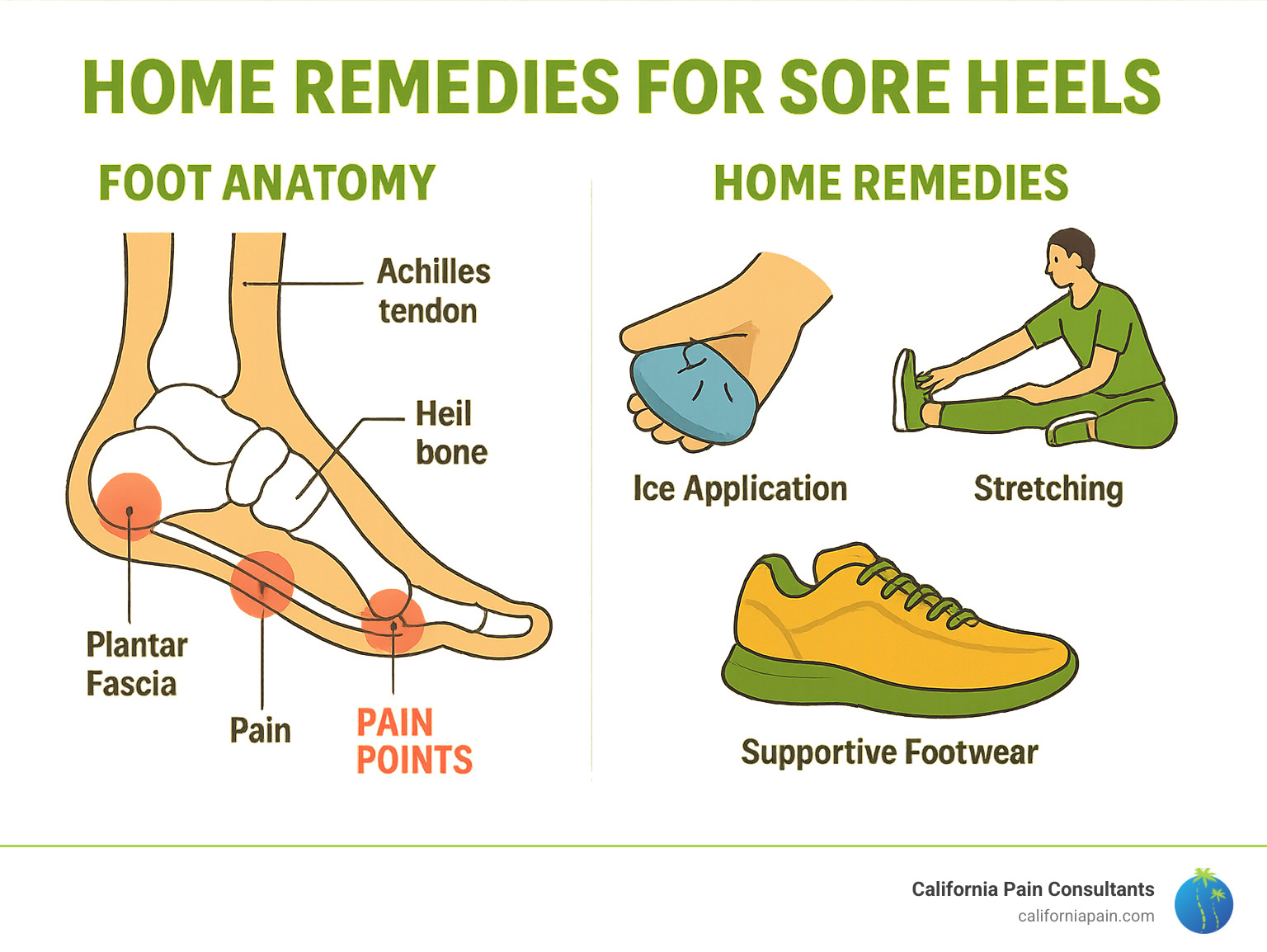 HOME REMEDIES FOR SORE HEELS

FOOT ANATOMY

Achilles tendon

Heil bone

Plantar Fascia

Pain

PAIN POINTS

HOME REMEDIES

Ice Application

Stretching

Supportive Footwear

California Pain Consultants
californiapain.com