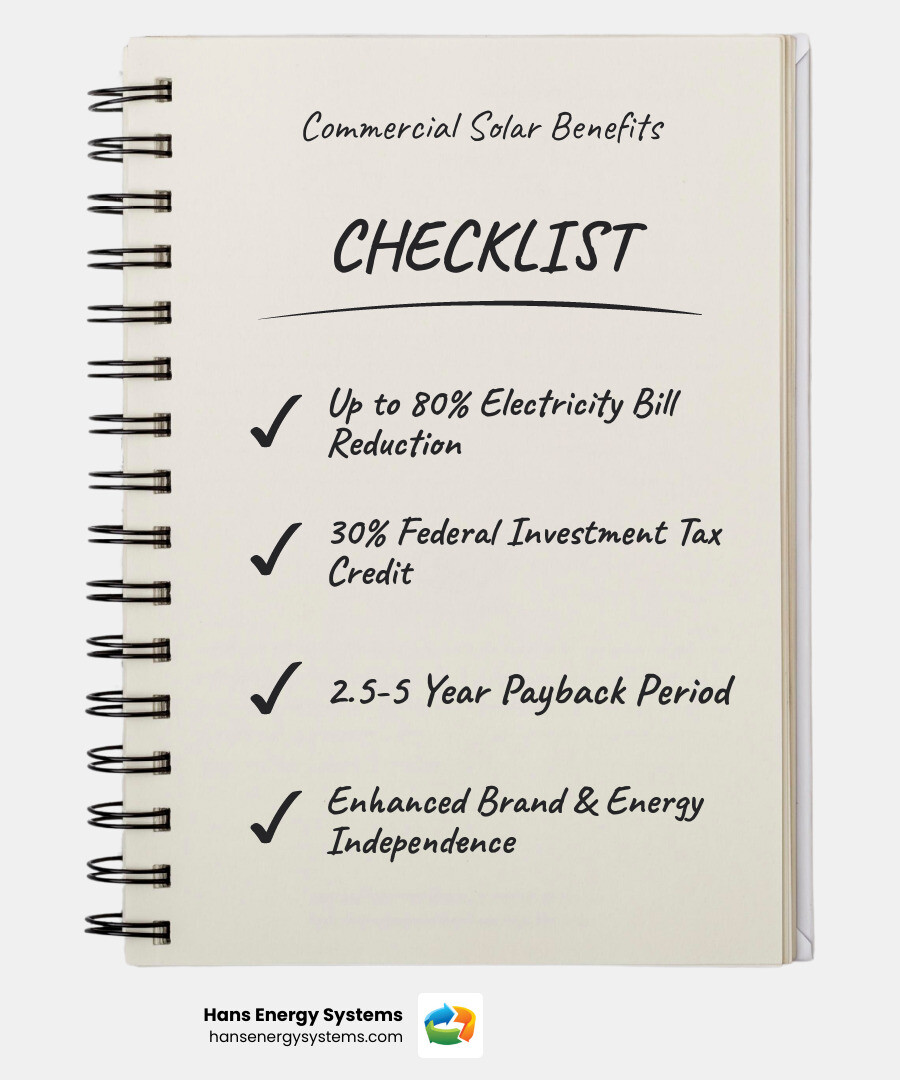 Commercial Solar Benefits

CHECKLIST

✓ Up to 80% Electricity Bill Reduction

✓ 30% Federal Investment Tax Credit

✓ 2.5-5 Year Payback Period

✓ Enhanced Brand & Energy Independence

Hans Energy Systems
hansenergysystems.com