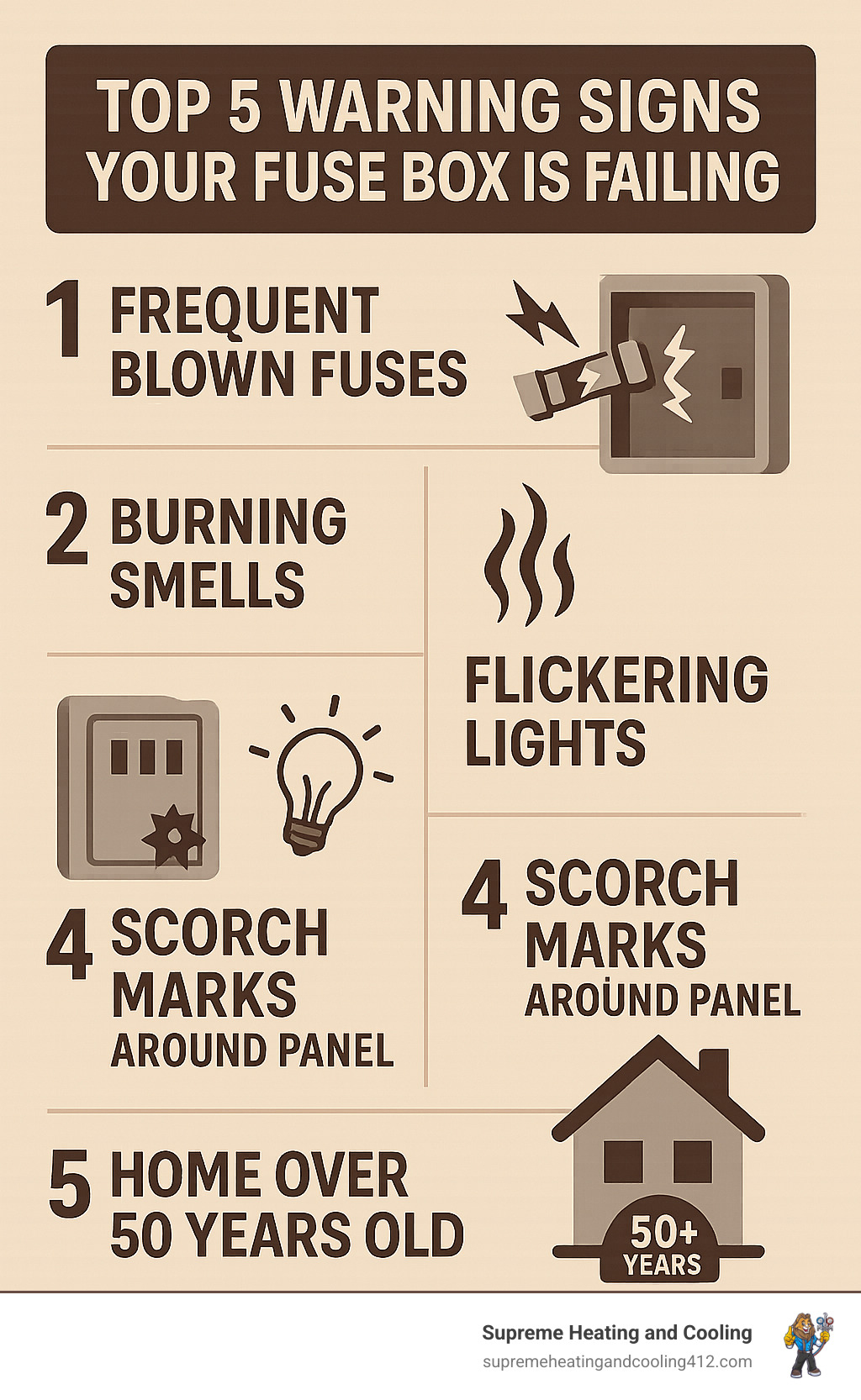 TOP 5 WARNING SIGNS YOUR FUSE BOX IS FAILING

1 FREQUENT BLOWN FUSES

2 BURNING SMELLS

FLICKERING LIGHTS

4 SCORCH MARKS AROUND PANEL

4 SCORCH MARKS AROÜND PANEL

5 HOME OVER 50 YEARS OLD

50+ YEARS

Supreme Heating and Cooling
supremeheatingandcooling412.com