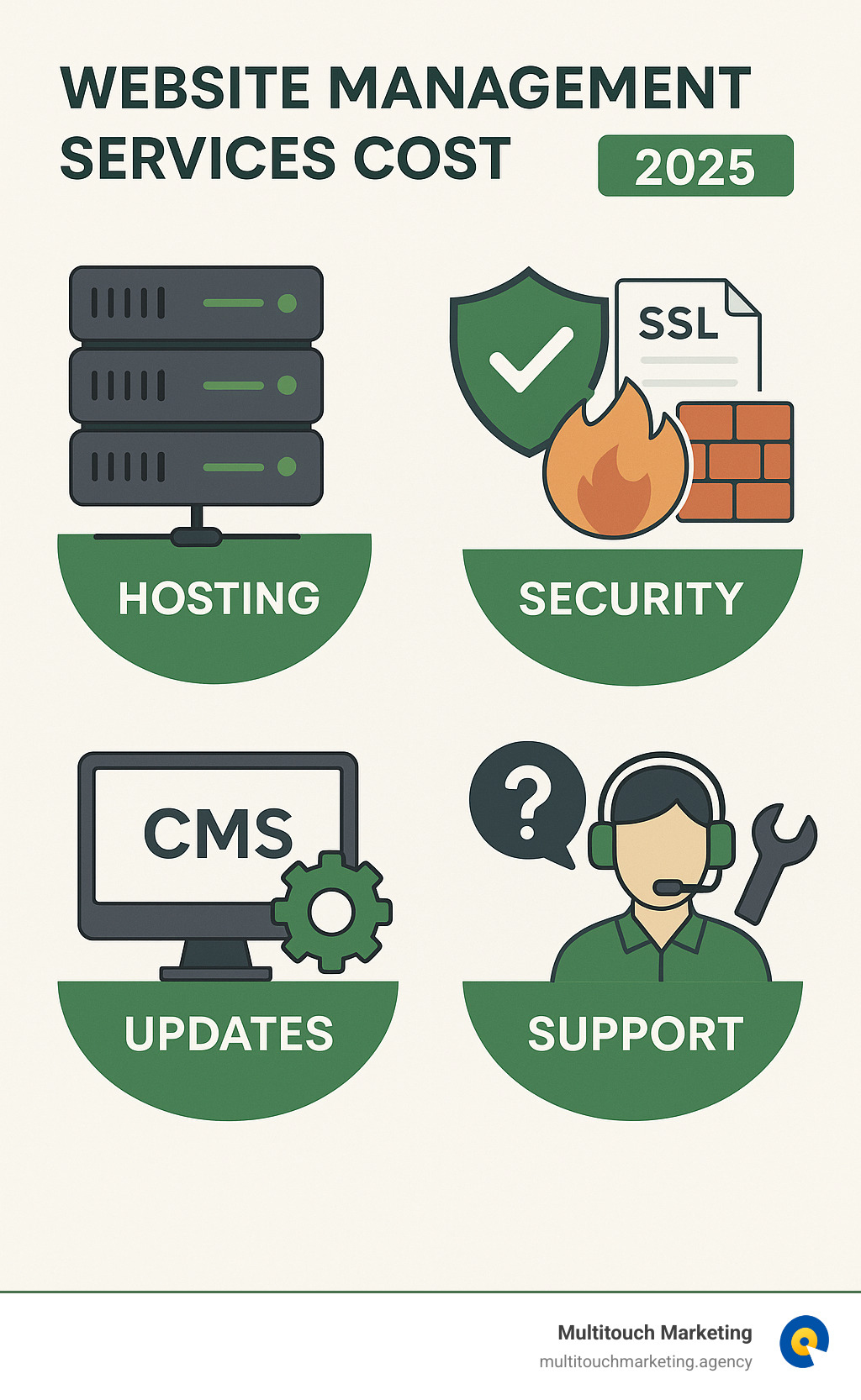 WEBSITE MANAGEMENT SERVICES COST

2025

HOSTING

SSL

SECURITY

CMS

UPDATES

?

SUPPORT

Multitouch Marketing
multitouchmarketing.agency