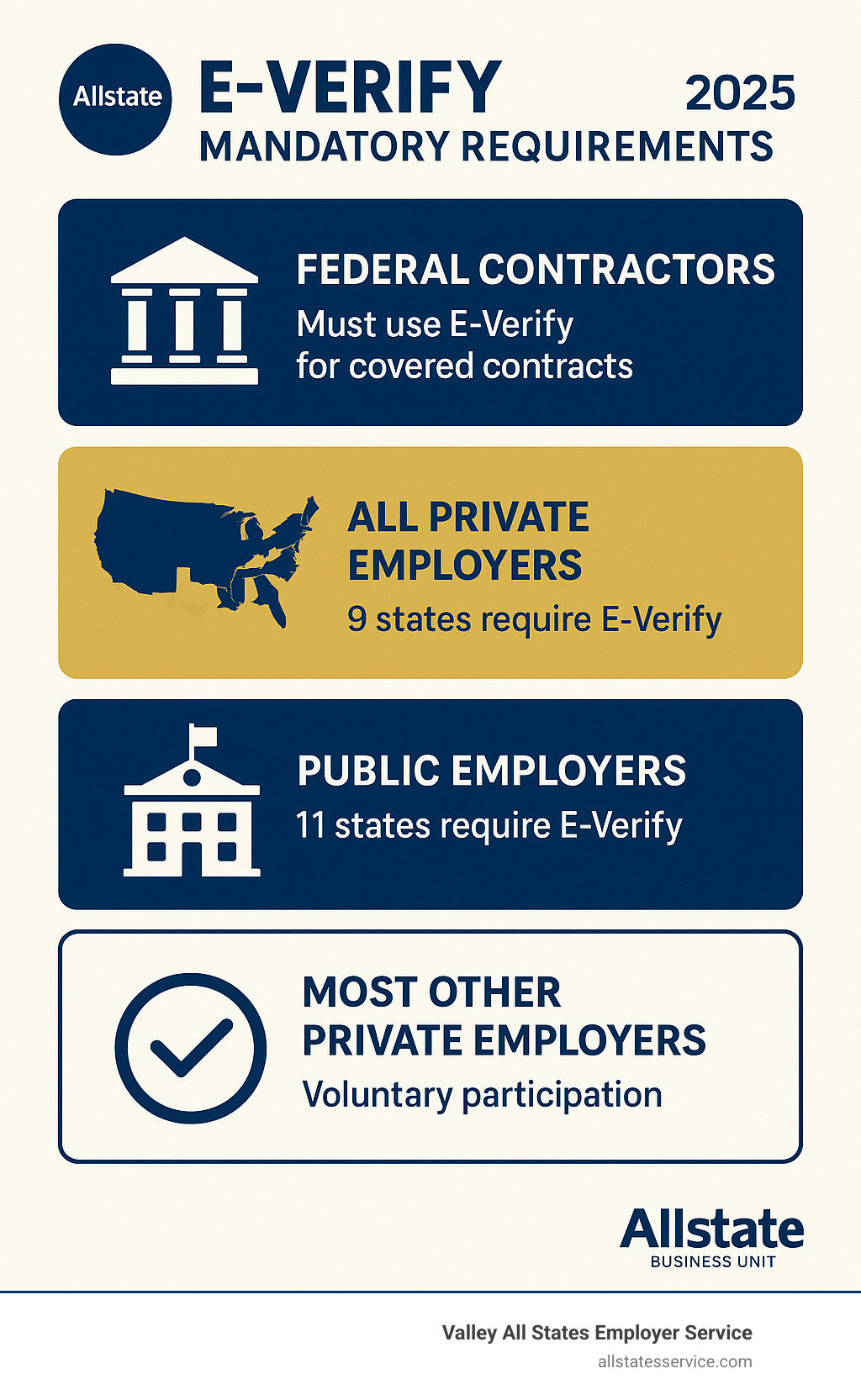 Allstate

E-VERIFY 2025
MANDATORY REQUIREMENTS

FEDERAL CONTRACTORS
Must use E-Verify for covered contracts

ALL PRIVATE EMPLOYERS
9 states require E-Verify

PUBLIC EMPLOYERS
11 states require E-Verify

MOST OTHER PRIVATE EMPLOYERS
Voluntary participation

Allstate
BUSINESS UNIT

Valley All States Employer Service
allstatesservice.com