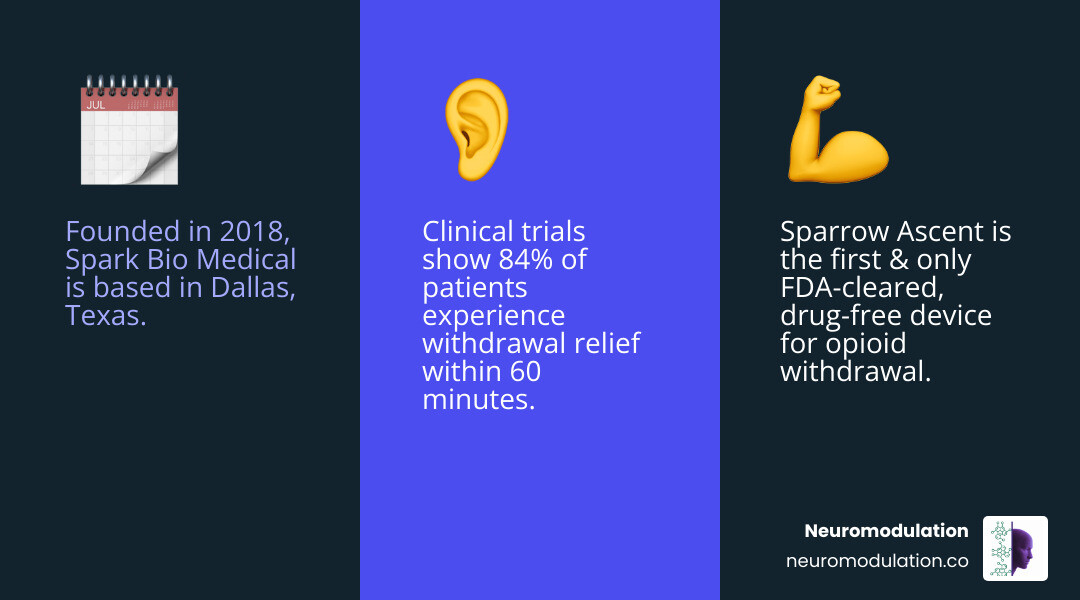 JUL

Founded in 2018, Spark Bio Medical is based in Dallas, Texas.

Clinical trials show 84% of patients experience withdrawal relief within 60 minutes.

Sparrow Ascent is the first & only FDA-cleared, drug-free device for opioid withdrawal.

Neuromodulation
neuromodulation.co