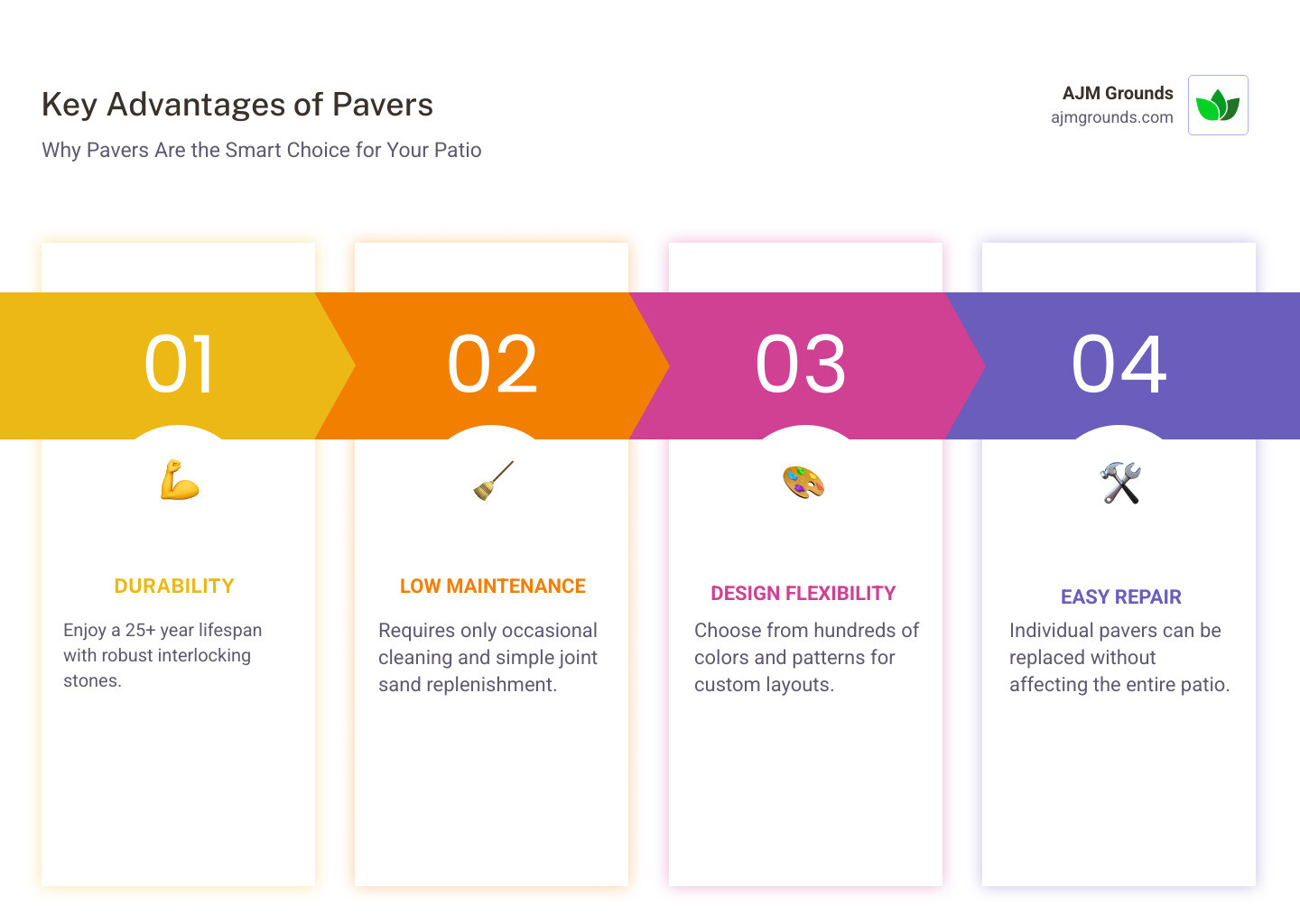 Key Advantages of Pavers

Why Pavers Are the Smart Choice for Your Patio

AJM Grounds
ajmgrounds.com

01

DURABILITY

Enjoy a 25+ year lifespan with robust interlocking stones.

02

LOW MAINTENANCE

Requires only occasional cleaning and simple joint sand replenishment.

03

DESIGN FLEXIBILITY

Choose from hundreds of colors and patterns for custom layouts.

04

EASY REPAIR

Individual pavers can be replaced without affecting the entire patio.