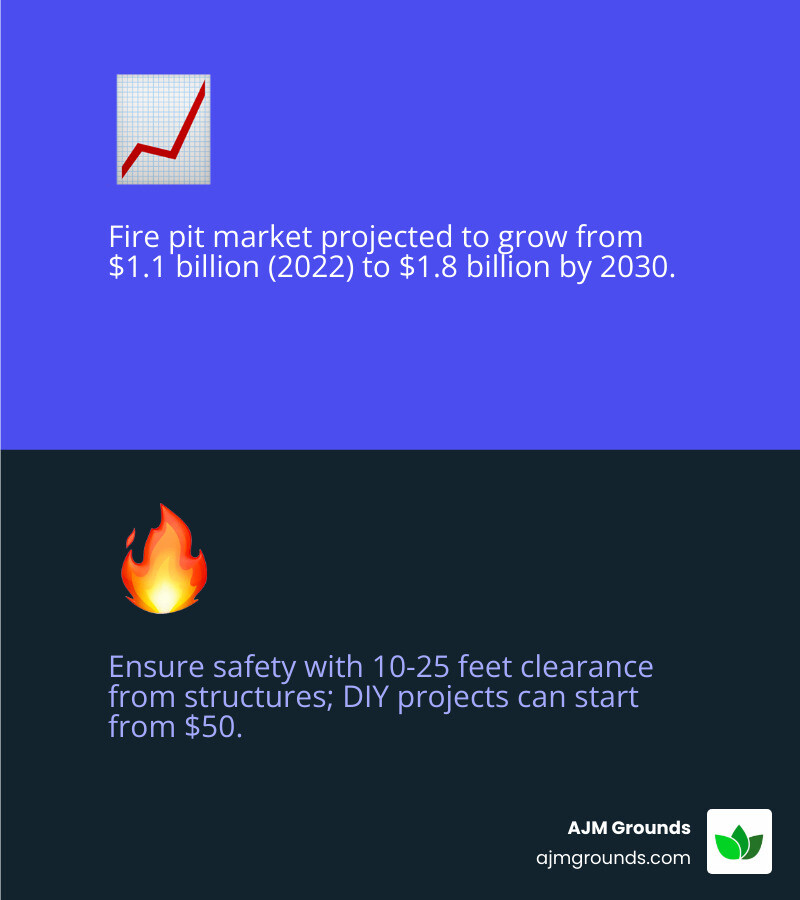 Fire pit market projected to grow from \$1.1 billion (2022) to \$1.8 billion by 2030.

Ensure safety with 10-25 feet clearance from structures; DIY projects can start from \$50.

AJM Grounds
ajmgrounds.com