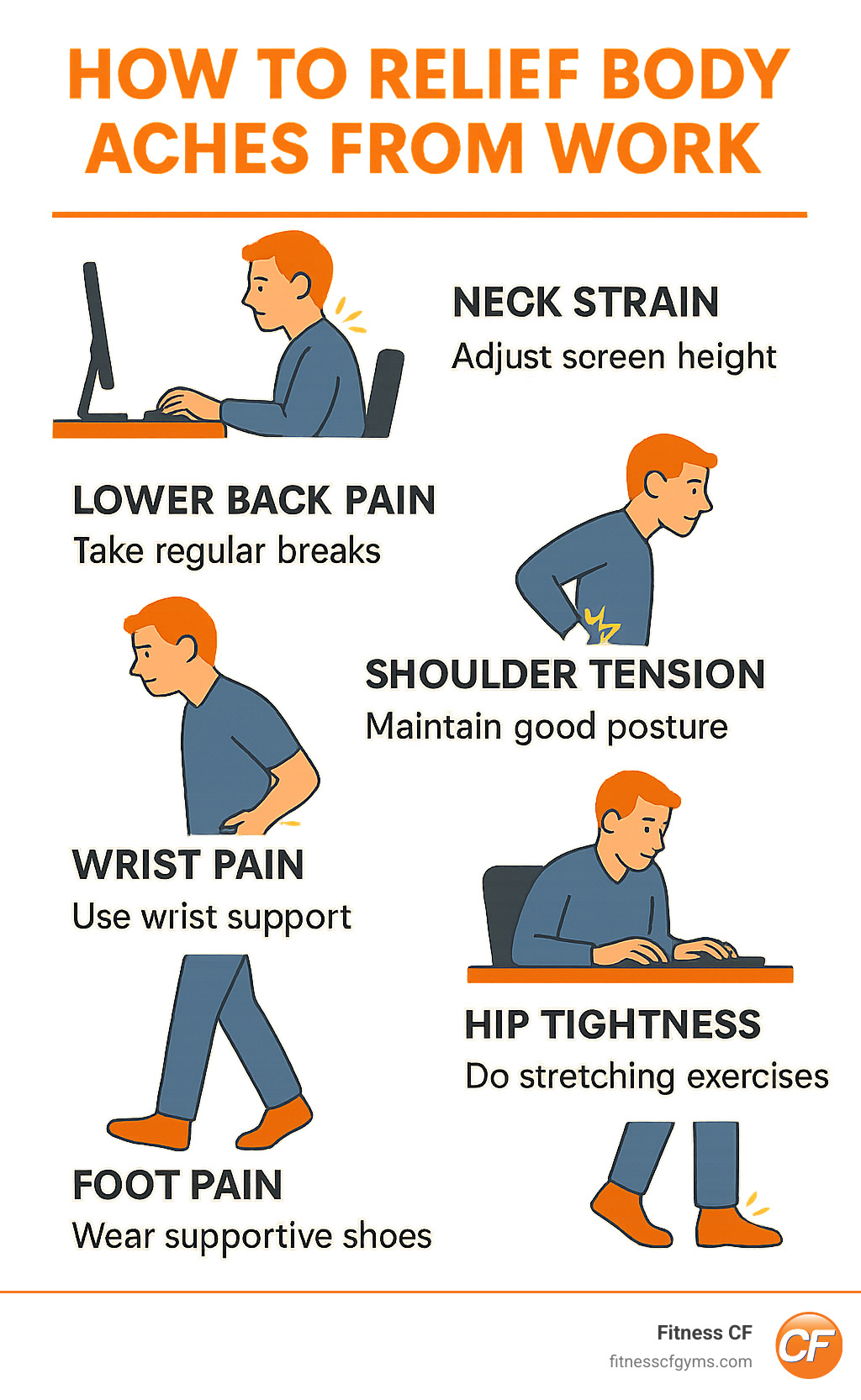 HOW TO RELIEF BODY ACHES FROM WORK

NECK STRAIN
Adjust screen height

LOWER BACK PAIN
Take regular breaks

SHOULDER TENSION
Maintain good posture

WRIST PAIN
Use wrist support

HIP TIGHTNESS
Do stretching exercises

FOOT PAIN
Wear supportive shoes

Fitness CF
fitnesscfgyms.com
CF