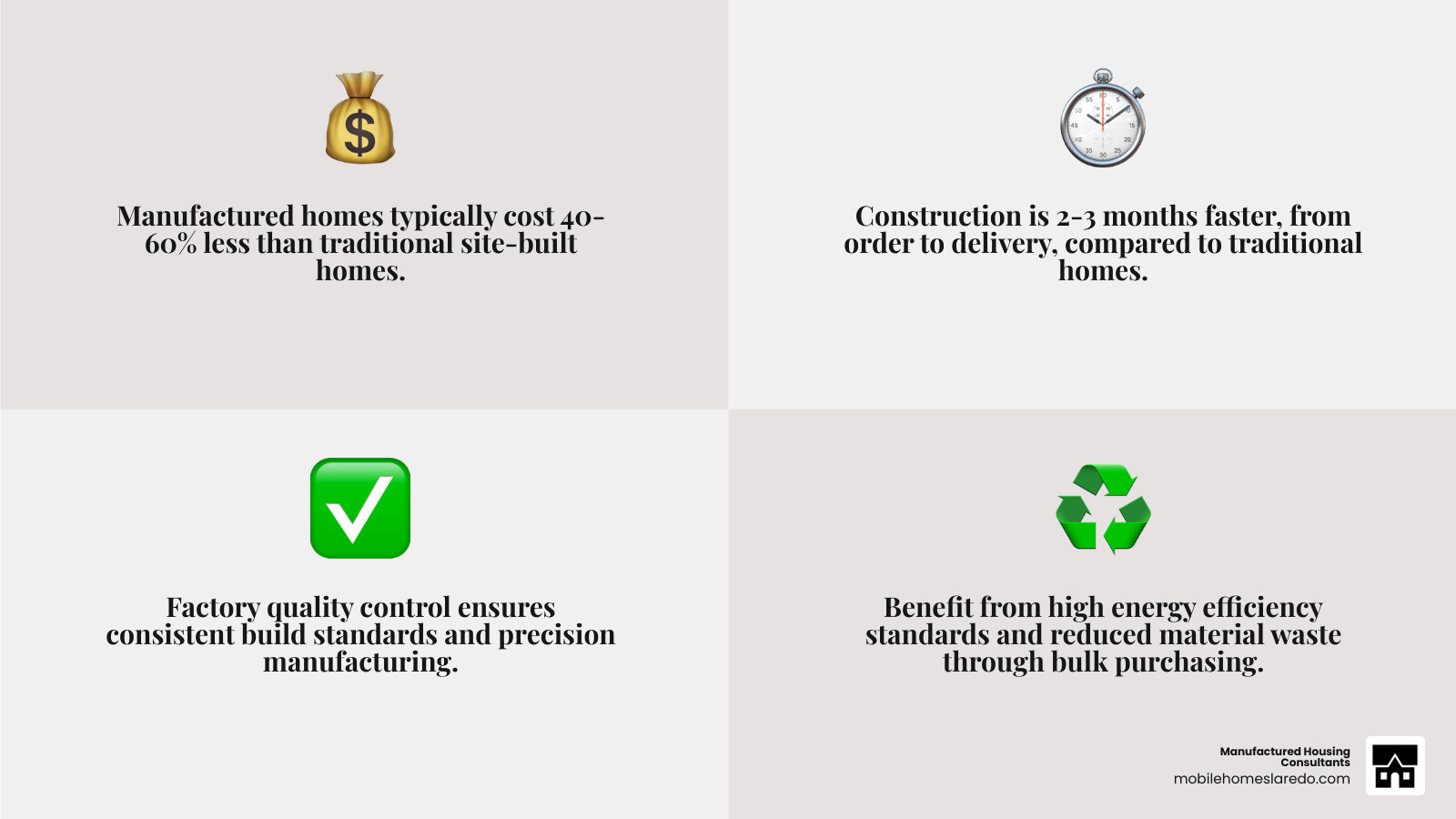 Manufactured homes typically cost 40-60% less than traditional site-built homes.

Construction is 2-3 months faster, from order to delivery, compared to traditional homes.

Factory quality control ensures consistent build standards and precision manufacturing.

Benefit from high energy efficiency standards and reduced material waste through bulk purchasing.

Manufactured Housing Consultants
mobilehomeslaredo.com