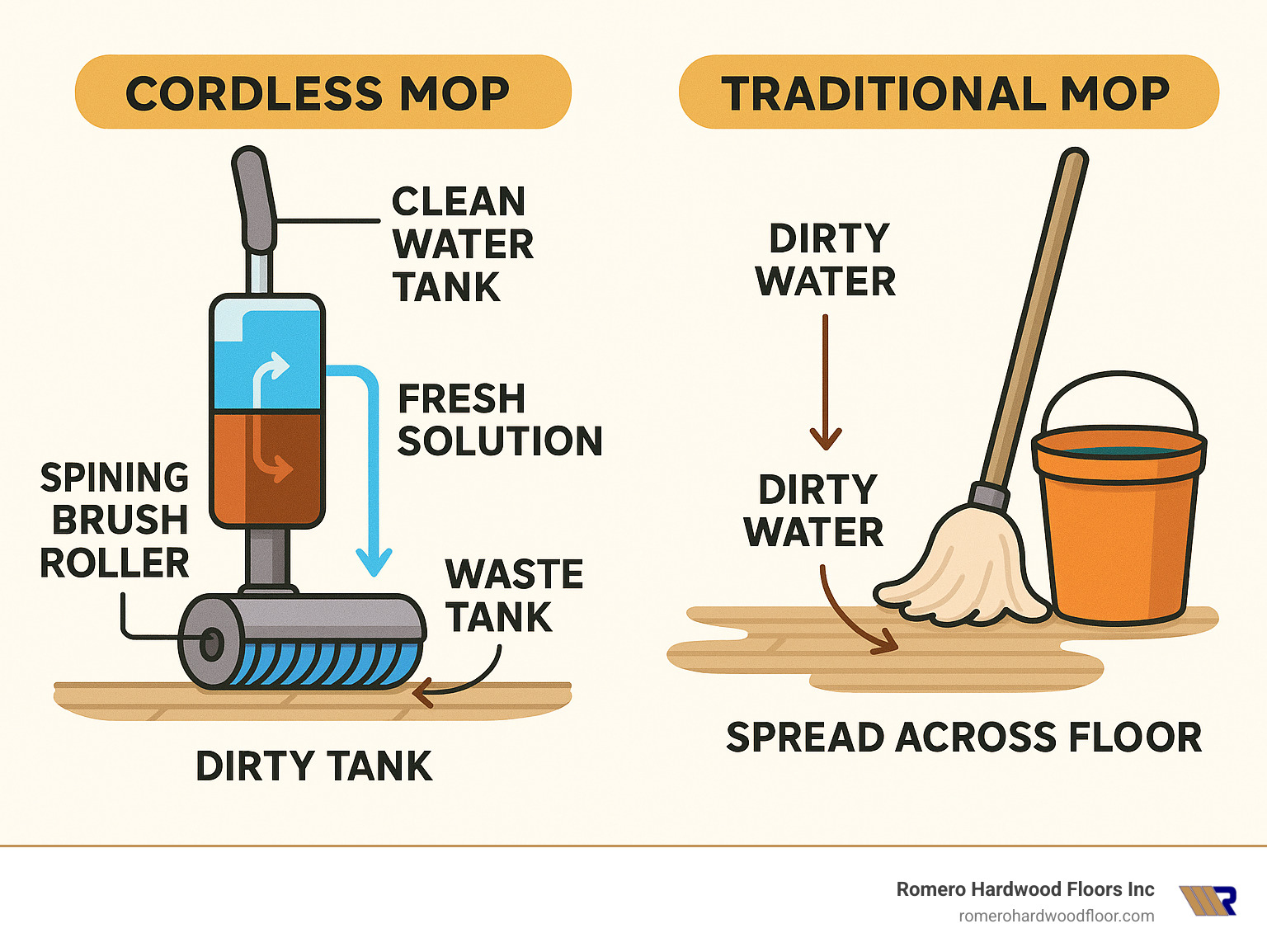 CORDLESS MOP

CLEAN WATER TANK

FRESH SOLUTION

SPINING BRUSH ROLLER

WASTE TANK

DIRTY TANK

TRADITIONAL MOP

DIRTY WATER

DIRTY WATER

SPREAD ACROSS FLOOR

Romero Hardwood Floors Inc
romerohardwoodfloor.com