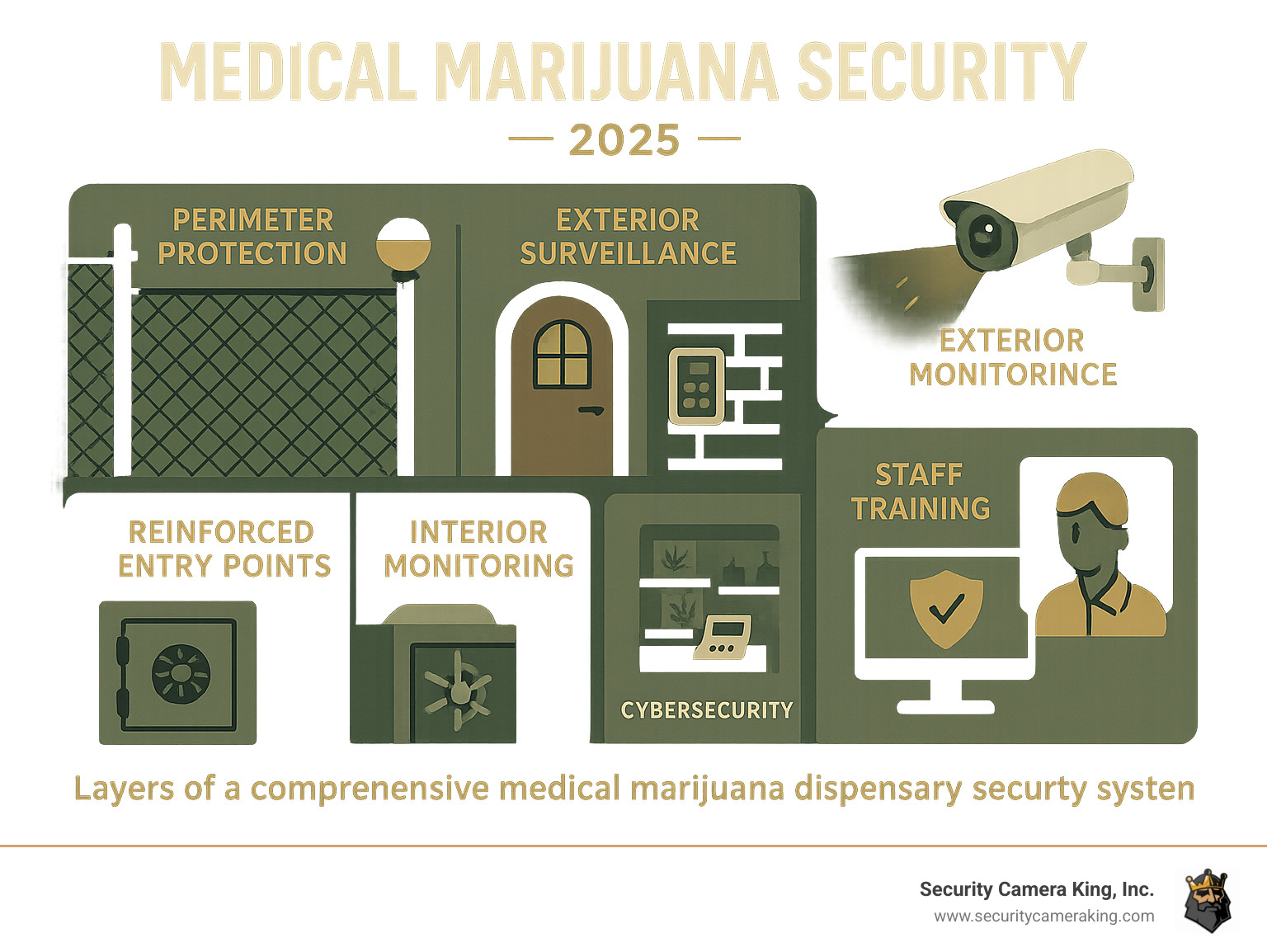 MEDICAL MARIJUANA SECURITY

— 2025 —

PERIMETER PROTECTION

EXTERIOR SURVEILLANCE

EXTERIOR MONITORINCE

REINFORCED ENTRY POINTS

INTERIOR MONITORING

CYBERSECURITY

STAFF TRAINING

Layers of a comprenensive medical marijuana dispensary securty systen

Security Camera King, Inc.
www.securitycameraking.com