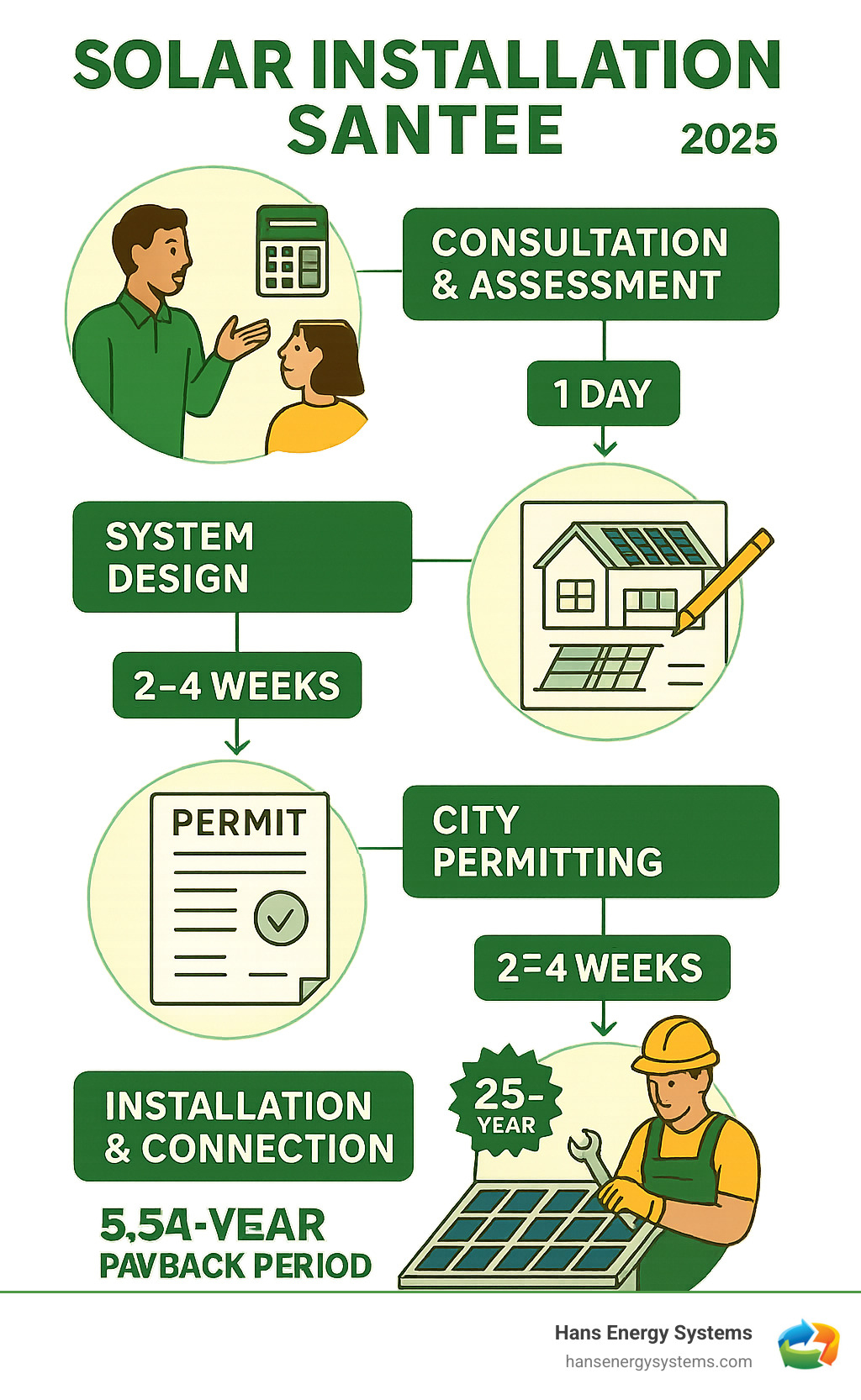 SOLAR INSTALLATION SANTEE 2025

CONSULTATION & ASSESSMENT

1 DAY

SYSTEM DESIGN

2–4 WEEKS

PERMIT

CITY PERMITTING

2=4 WEEKS

INSTALLATION & CONNECTION

25-YEAR

5,54-VEAR PAVBACK PERIOD

Hans Energy Systems
hansenergysystems.com