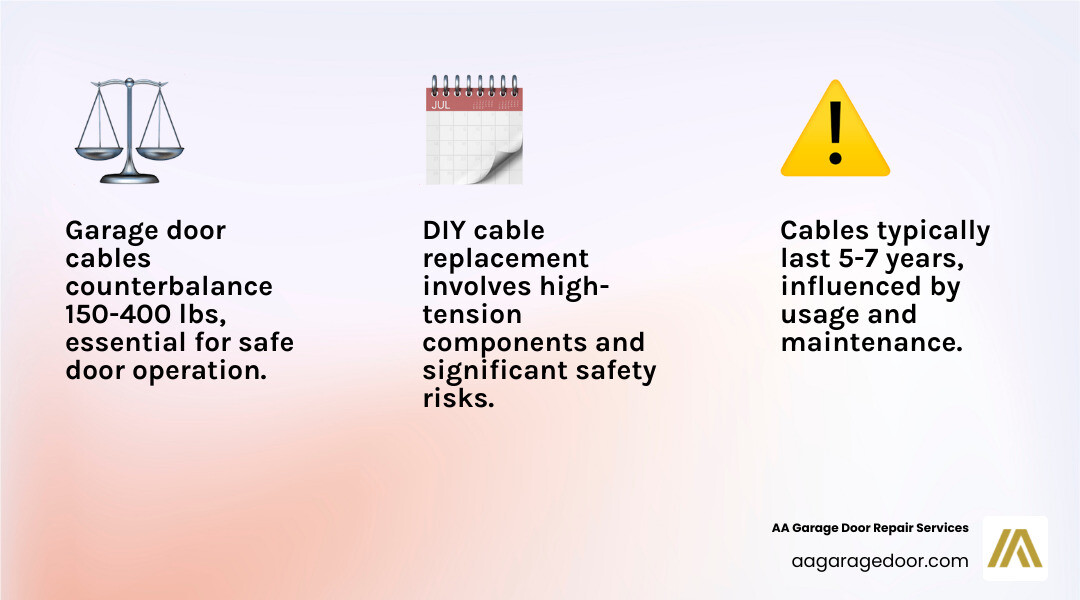 JUL

Garage door cables counterbalance 150-400 lbs, essential for safe door operation.

DIY cable replacement involves high-tension components and significant safety risks.

Cables typically last 5-7 years, influenced by usage and maintenance.

AA Garage Door Repair Services
aagaragedoor.com