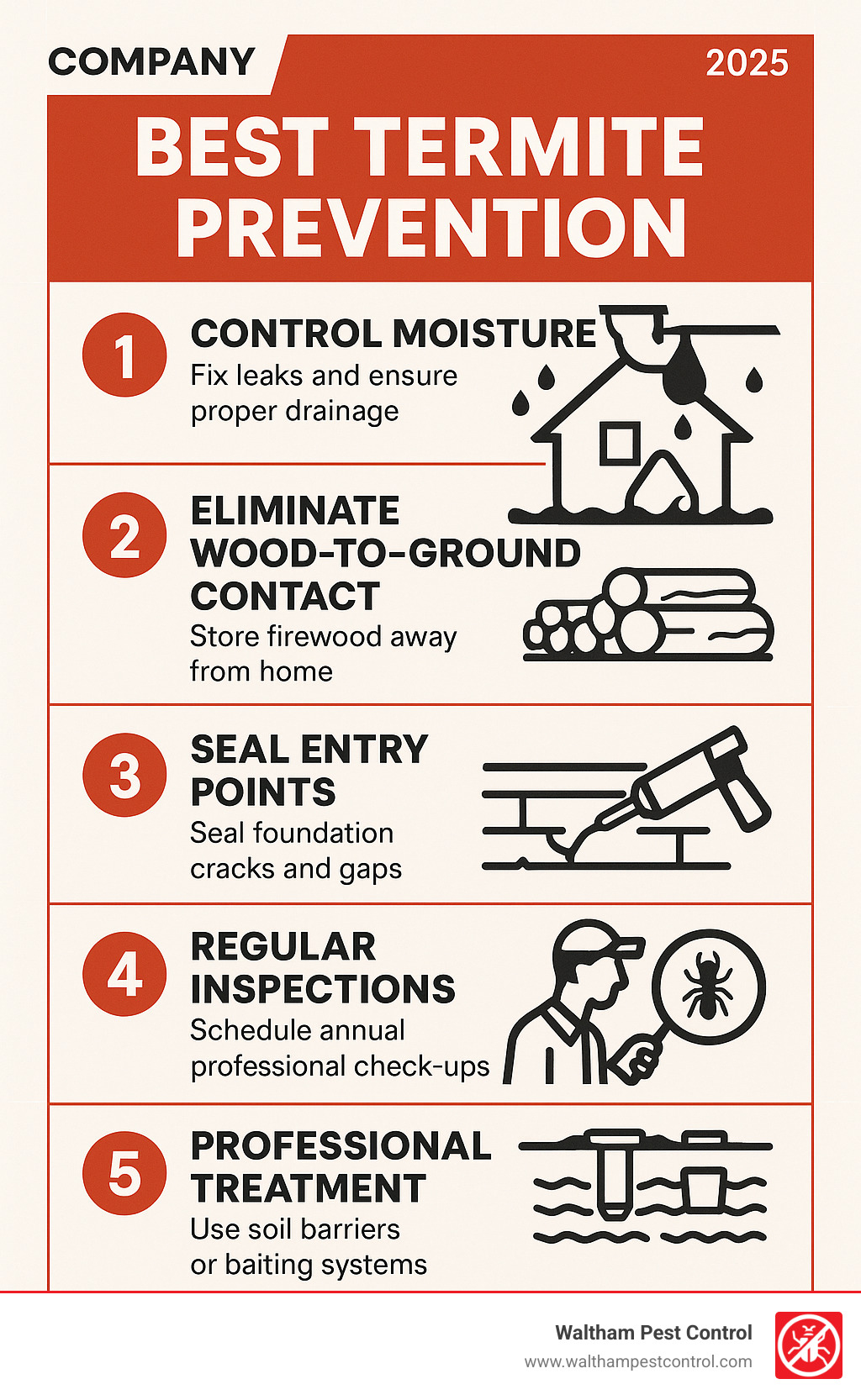 COMPANY

2025

BEST TERMITE PREVENTION

1

CONTROL MOISTURE

Fix leaks and ensure proper drainage

2

ELIMINATE WOOD-TO-GROUND CONTACT

Store firewood away from home

3

SEAL ENTRY POINTS

Seal foundation cracks and gaps

4

REGULAR INSPECTIONS

Schedule annual professional check-ups

5

PROFESSIONAL TREATMENT

Use soil barriers or baiting systems

Waltham Pest Control

www.walthampestcontrol.com