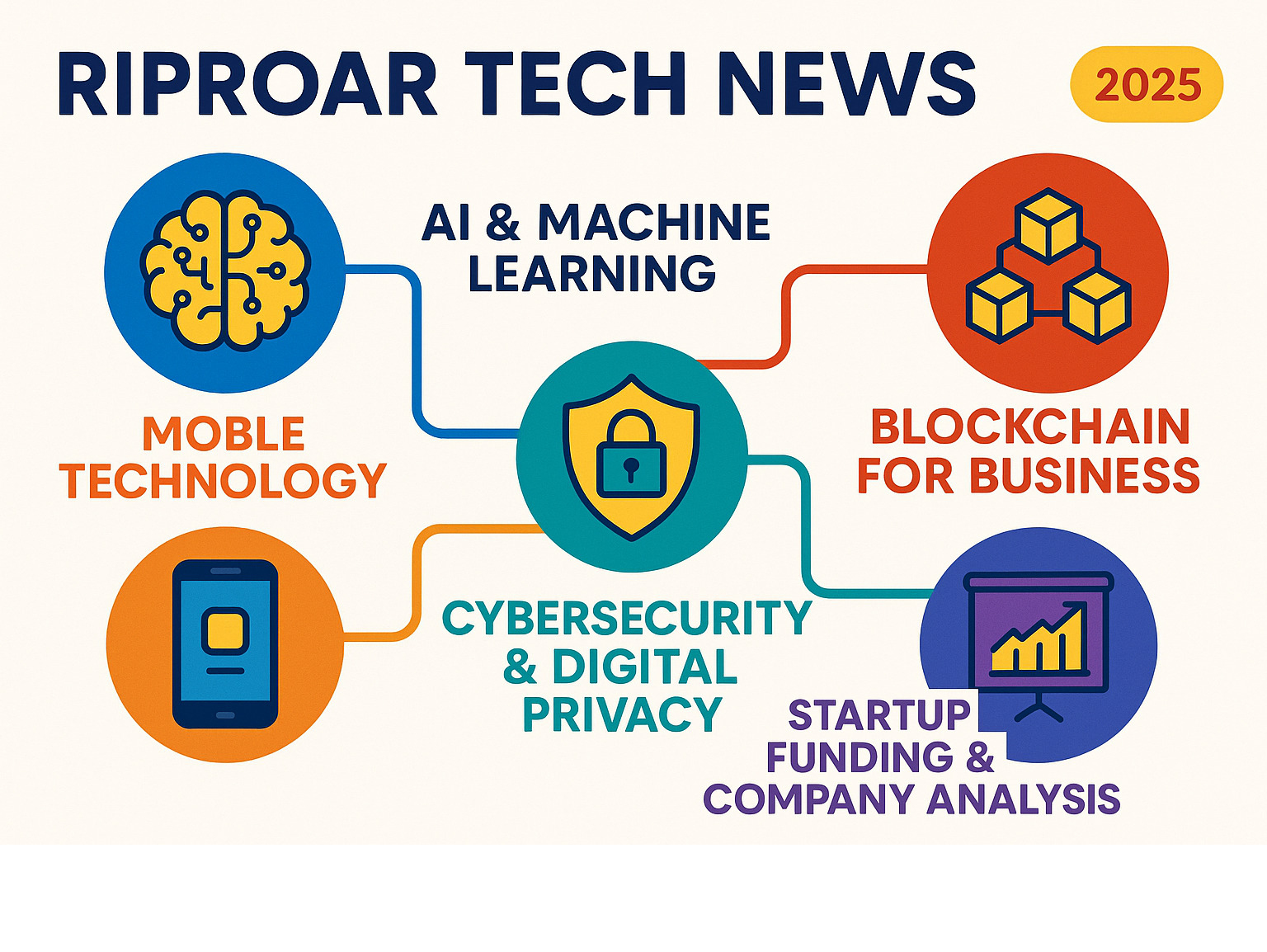 RIPROAR TECH NEWS

2025

AI & MACHINE LEARNING

MOBLE TECHNOLOGY

BLOCKCHAIN FOR BUSINESS

CYBERSECURITY & DIGITAL PRIVACY

STARTUP FUNDING & COMPANY ANALYSIS