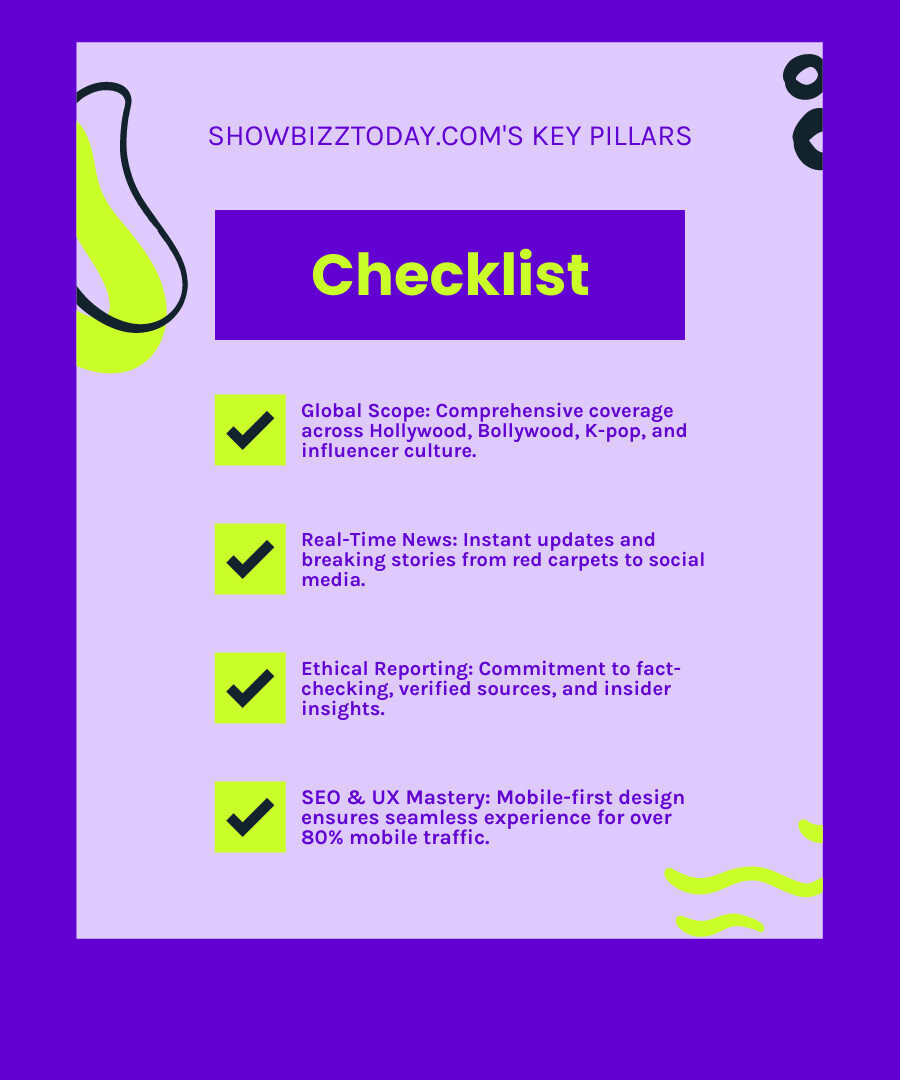 SHOWBIZZTODAY.COM'S KEY PILLARS

Checklist

Global Scope: Comprehensive coverage across Hollywood, Bollywood, K-pop, and influencer culture.

Real-Time News: Instant updates and breaking stories from red carpets to social media.

Ethical Reporting: Commitment to fact-checking, verified sources, and insider insights.

SEO & UX Mastery: Mobile-first design ensures seamless experience for over 80% mobile traffic.