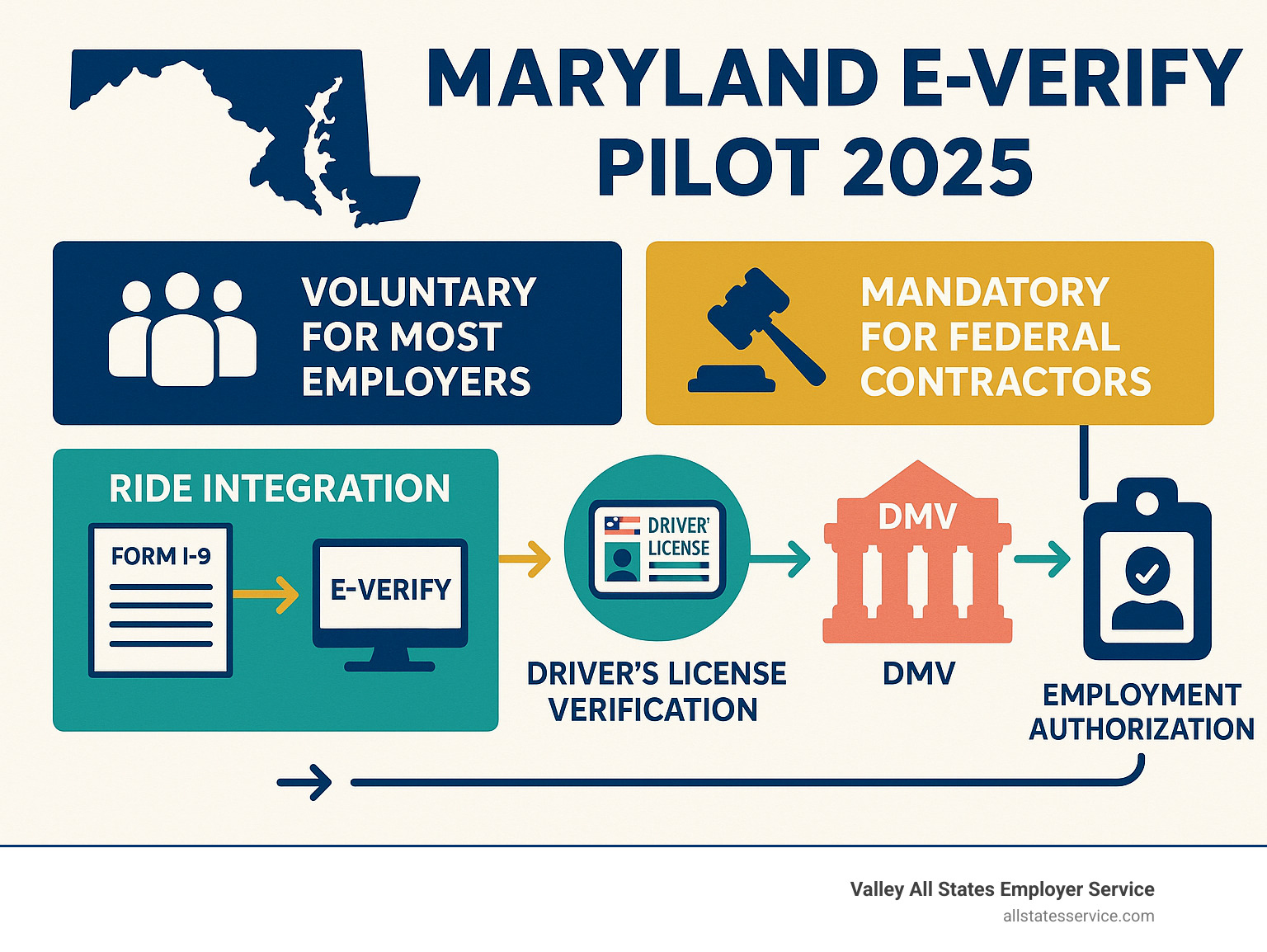 MARYLAND E-VERIFY PILOT 2025

VOLUNTARY FOR MOST EMPLOYERS

MANDATORY FOR FEDERAL CONTRACTORS

RIDE INTEGRATION

FORM I-9

E-VERIFY

DRIVER' LICENSE

DRIVER'S LICENSE VERIFICATION

DMV

DMV

EMPLOYMENT AUTHORIZATION

Valley All States Employer Service
allstatesservice.com