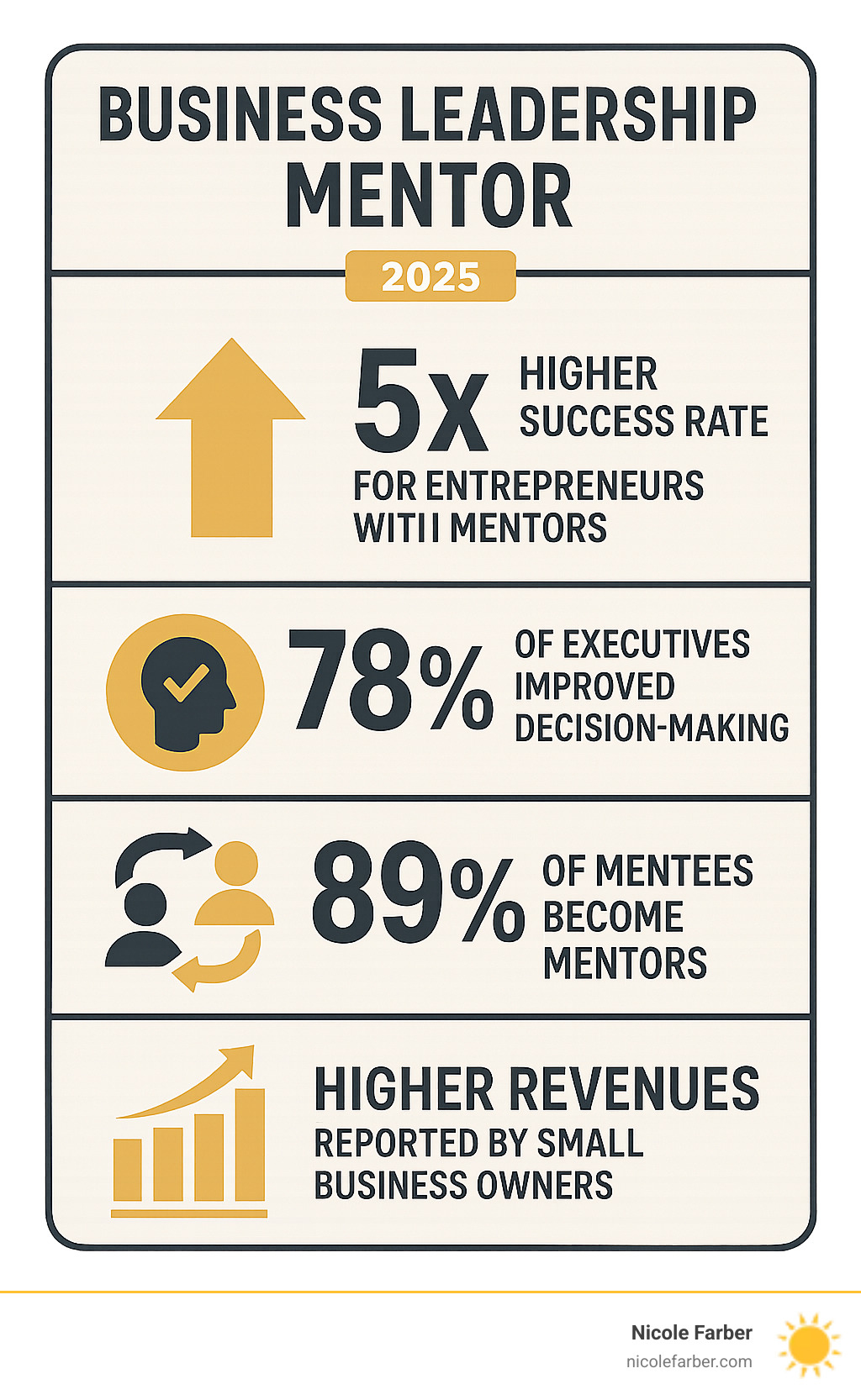 BUSINESS LEADERSHIP MENTOR

2025

5x HIGHER SUCCESS RATE

FOR ENTREPRENEURS WITII MENTORS

78% OF EXECUTIVES IMPROVED DECISION-MAKING

89% OF MENTEES BECOME MENTORS

HIGHER REVENUES

REPORTED BY SMALL BUSINESS OWNERS

Nicole Farber
nicolefarber.com