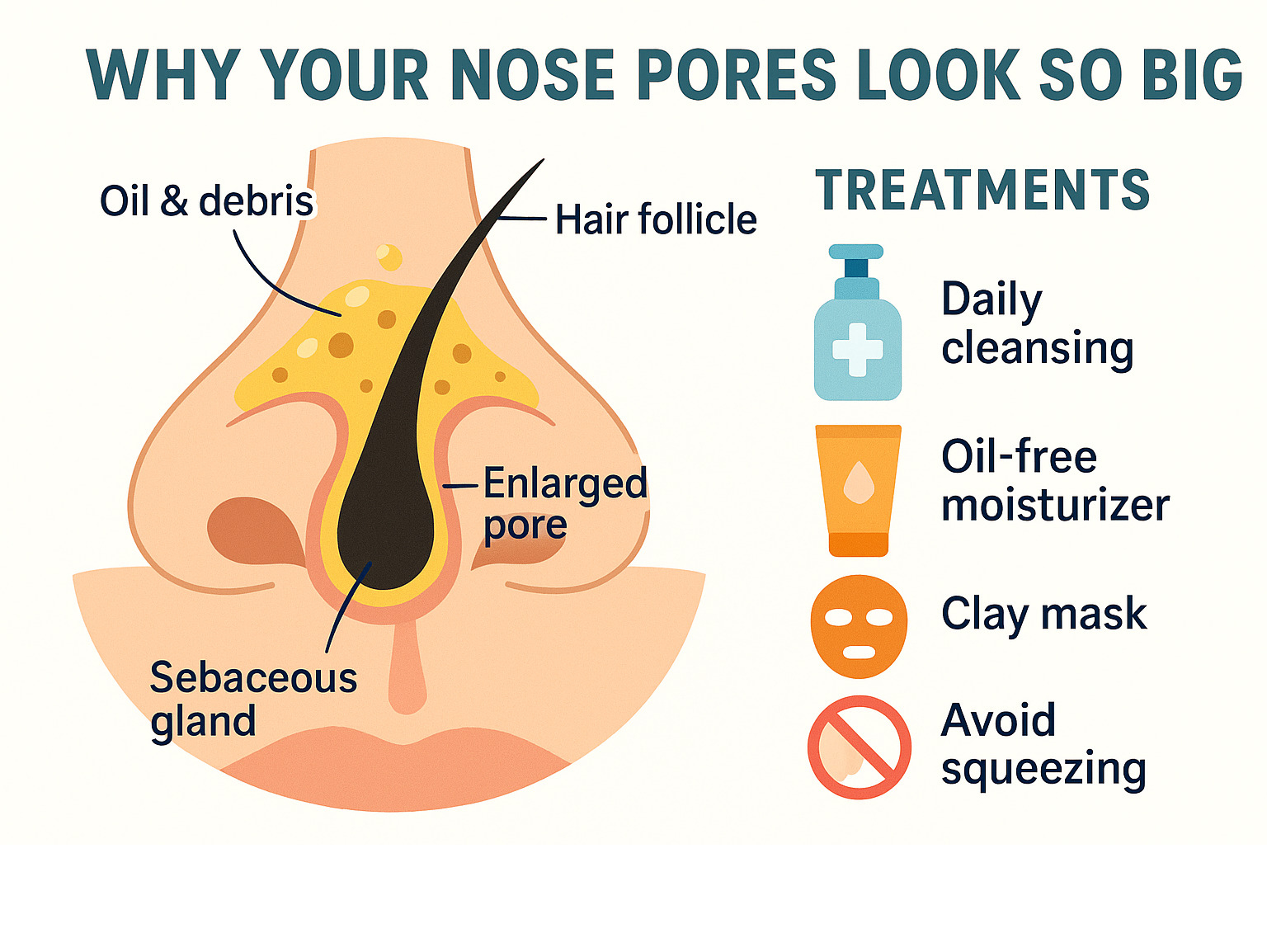 WHY YOUR NOSE PORES LOOK SO BIG

Oil & debris

Hair follicle

Enlarged pore

Sebaceous gland

TREATMENTS

Daily cleansing

Oil-free moisturizer

Clay mask

Avoid squeezing