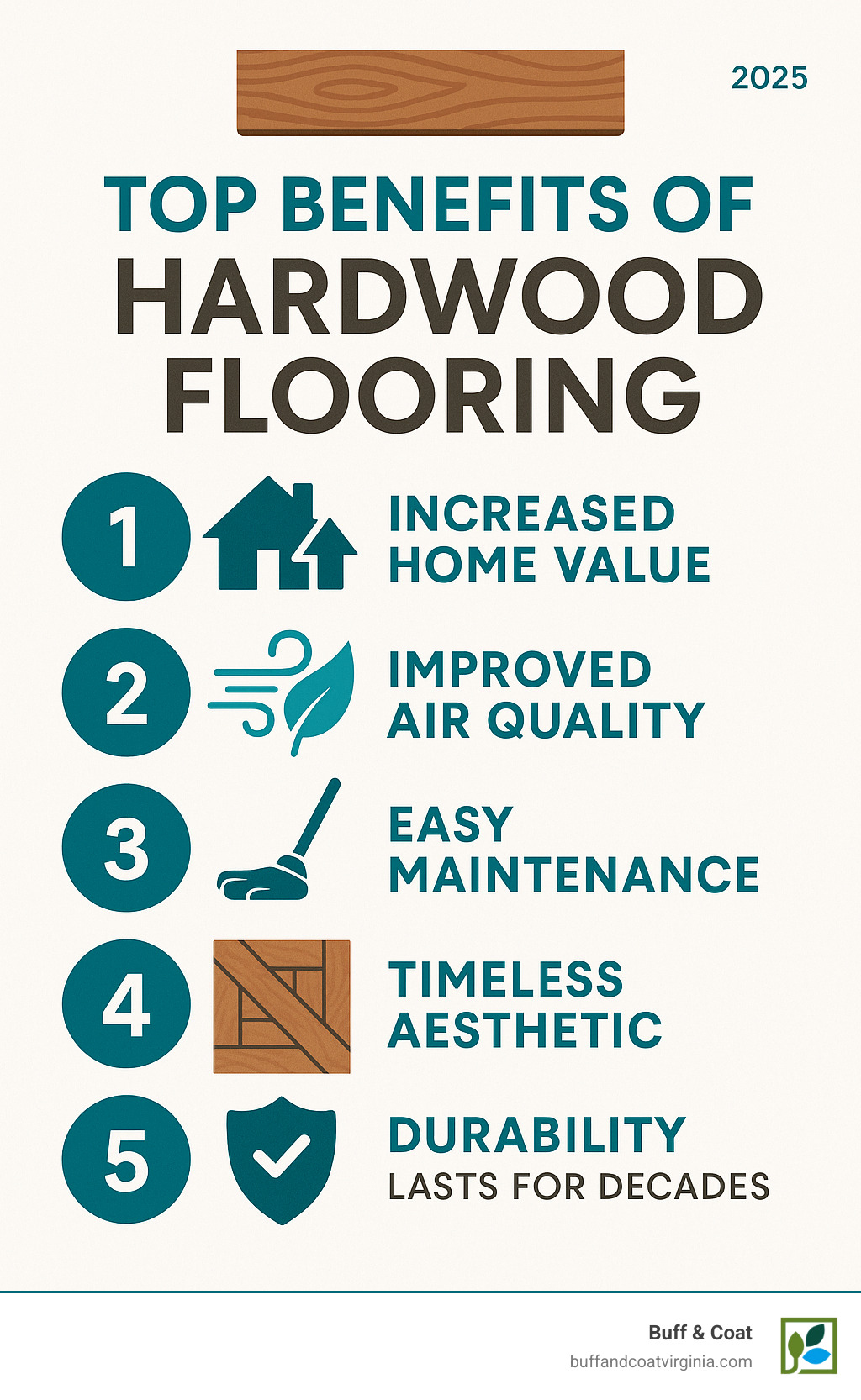 2025

TOP BENEFITS OF HARDWOOD FLOORING

1 INCREASED HOME VALUE

2 IMPROVED AIR QUALITY

3 EASY MAINTENANCE

4 TIMELESS AESTHETIC

5 DURABILITY
LASTS FOR DECADES

Buff & Coat
buffandcoatvirginia.com