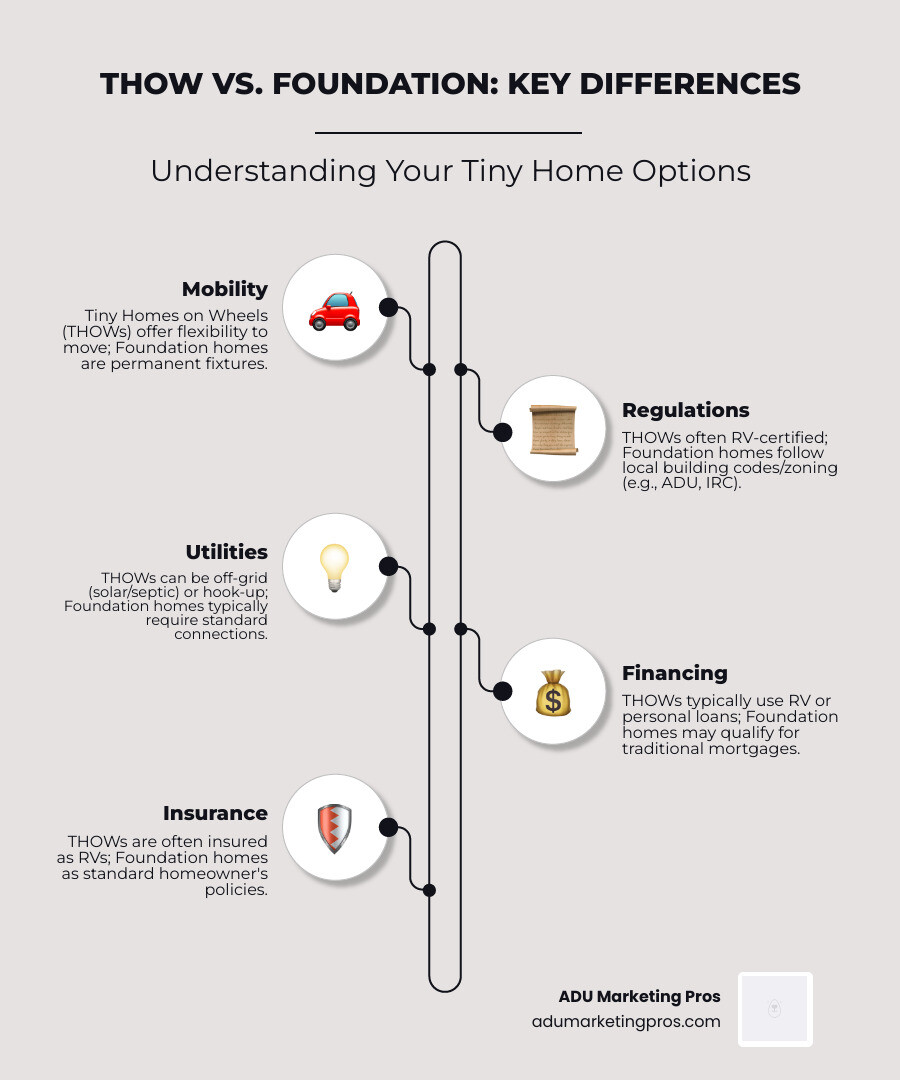 THOW VS. FOUNDATION: KEY DIFFERENCES

Understanding Your Tiny Home Options

Mobility

Tiny Homes on Wheels (THOWs) offer flexibility to move; Foundation homes are permanent fixtures.

Regulations

THOWs often RV-certified; Foundation homes follow local building codes/zoning (e.g., ADU, IRC).

Utilities

THOWs can be off-grid (solar/septic) or hook-up; Foundation homes typically require standard connections.

Financing

THOWs typically use RV or personal loans; Foundation homes may qualify for traditional mortgages.

Insurance

THOWs are often insured as RVs; Foundation homes as standard homeowner's policies.

ADU Marketing Pros
adumarketingpros.com