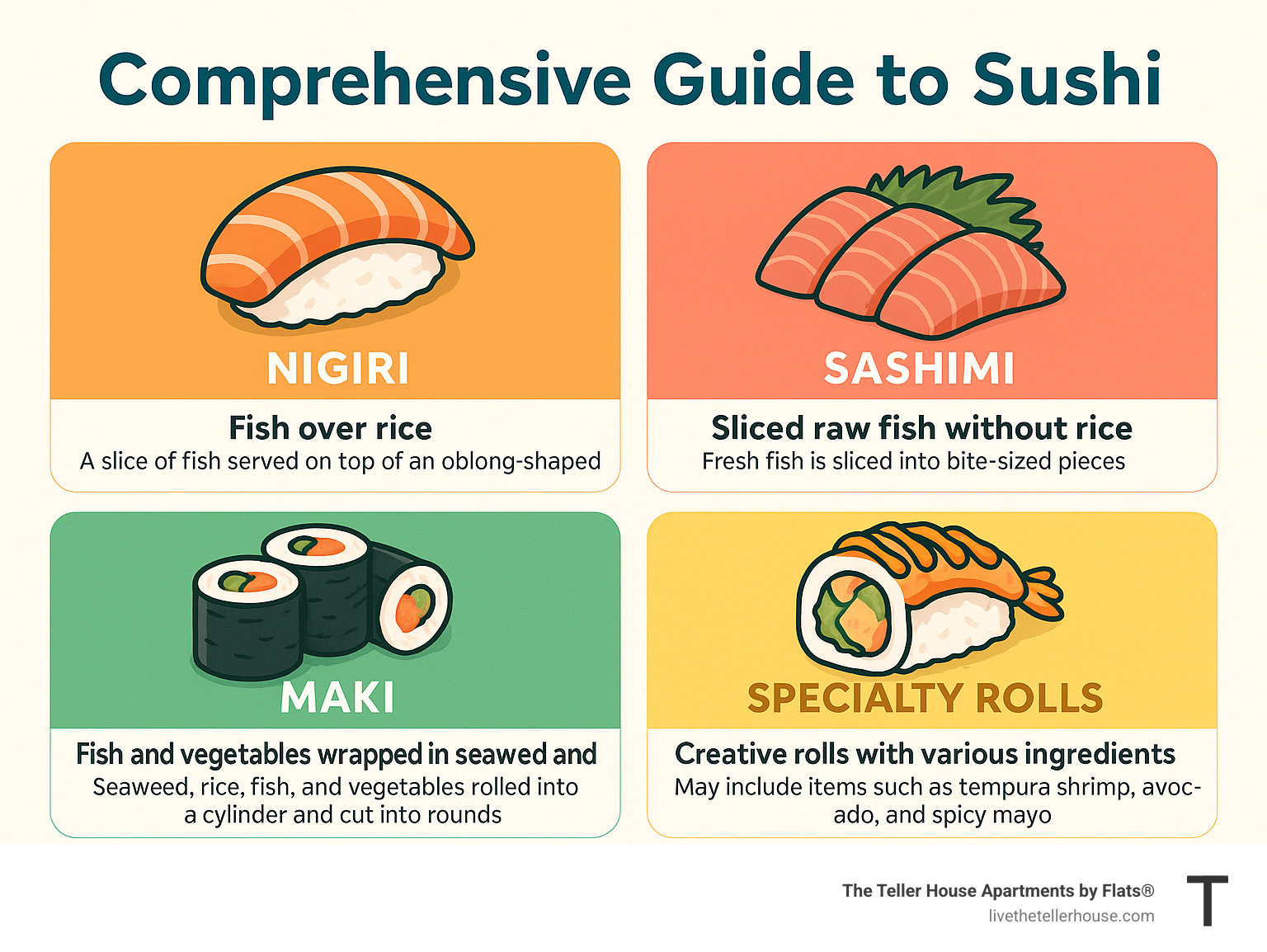 Comprehensive Guide to Sushi

NIGIRI

Fish over rice

A slice of fish served on top of an oblong-shaped

SASHIMI

Sliced raw fish without rice

Fresh fish is sliced into bite-sized pieces

MAKI

Fish and vegetables wrapped in seawed and

Seaweed, rice, fish, and vegetables rolled into a cylinder and cut into rounds

SPECIALTY ROLLS

Creative rolls with various ingredients

May include items such as tempura shrimp, avocado, and spicy mayo

The Teller House Apartments by Flats®
livethetellerhouse.com
T