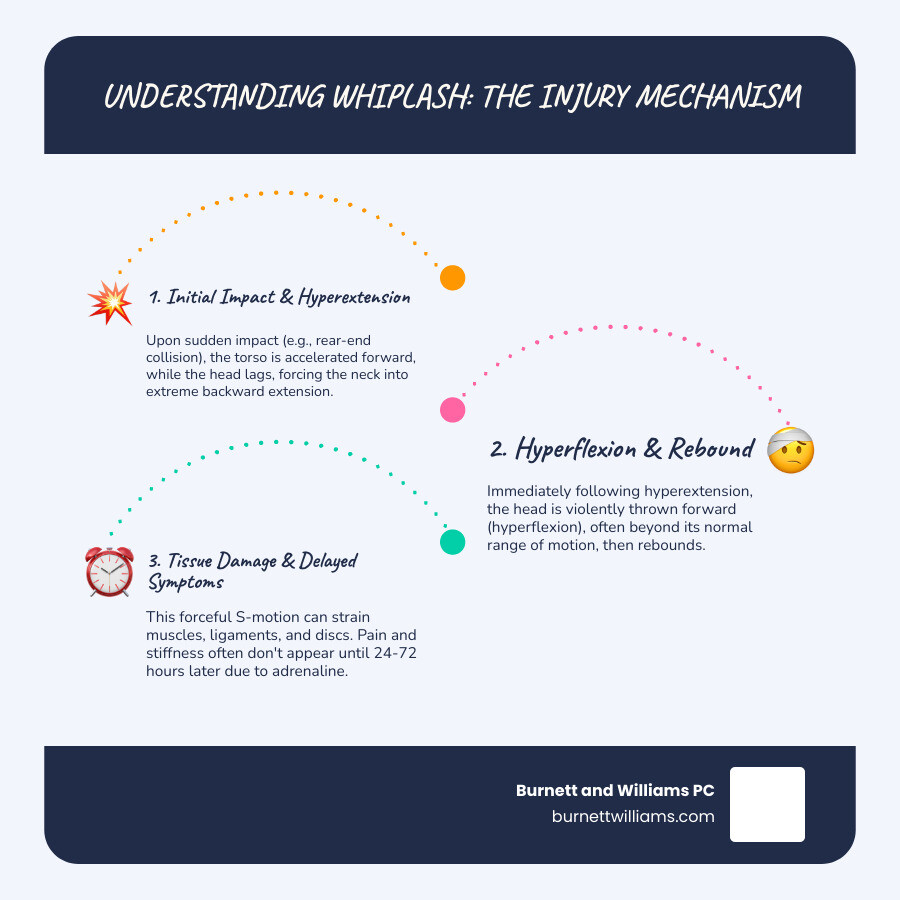 UNDERSTANDING WHIPLASH: THE INJURY MECHANISM

1. Initial Impact & Hyperextension

Upon sudden impact (e.g., rear-end collision), the torso is accelerated forward, while the head lags, forcing the neck into extreme backward extension.

2. Hyperflexion & Rebound

Immediately following hyperextension, the head is violently thrown forward (hyperflexion), often beyond its normal range of motion, then rebounds.

3. Tissue Damage & Delayed Symptoms

This forceful S-motion can strain muscles, ligaments, and discs. Pain and stiffness often don't appear until 24-72 hours later due to adrenaline.

Burnett and Williams PC
burnettwilliams.com