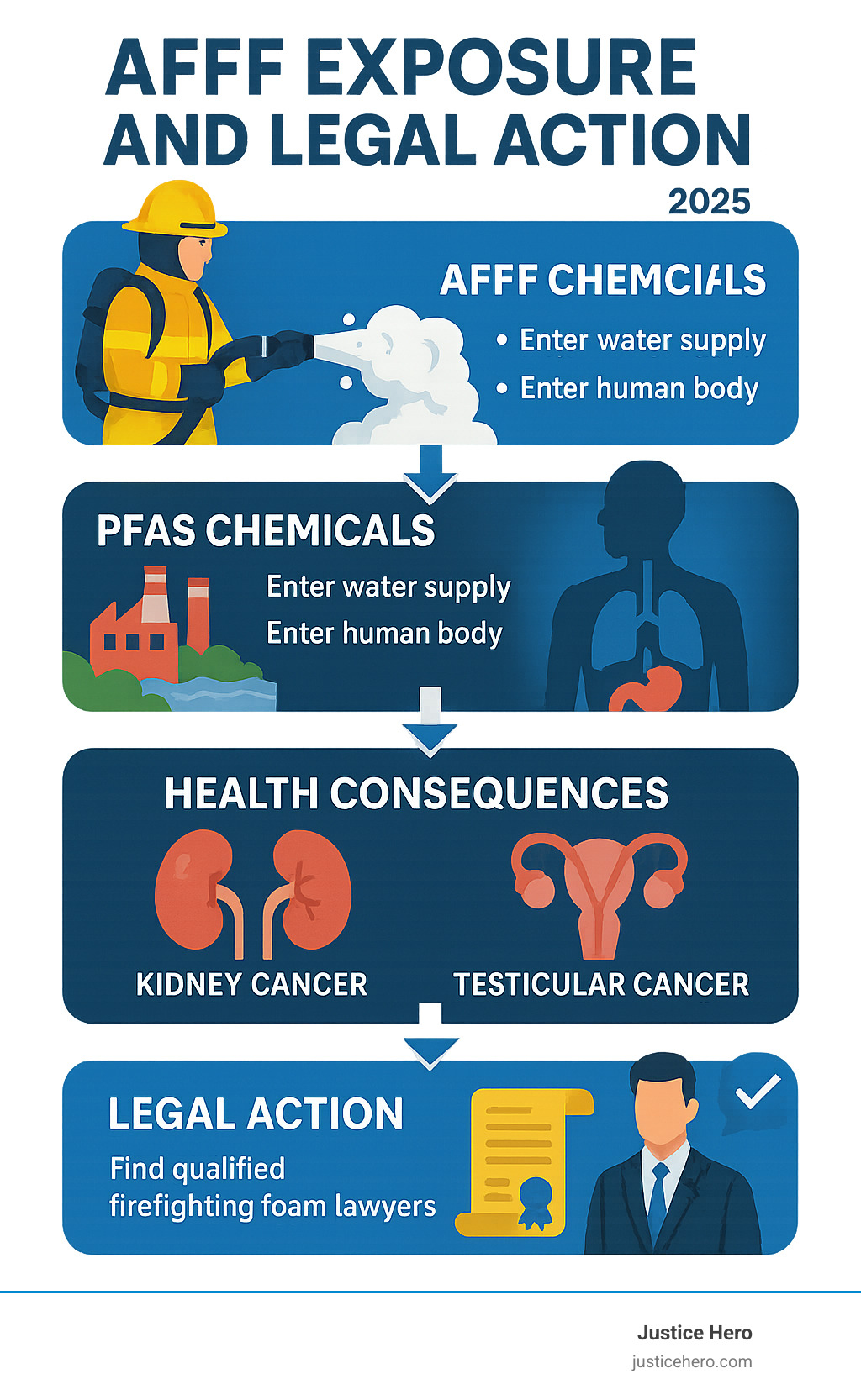 AFFF EXPOSURE AND LEGAL ACTION

2025

AFFF CHEMCIALS

• Enter water supply
• Enter human body

PFAS CHEMICALS

Enter water supply
Enter human body

HEALTH CONSEQUENCES

KIDNEY CANCER

TESTICULAR CANCER

LEGAL ACTION

Find qualified firefighting foam lawyers

Justice Hero
justicehero.com