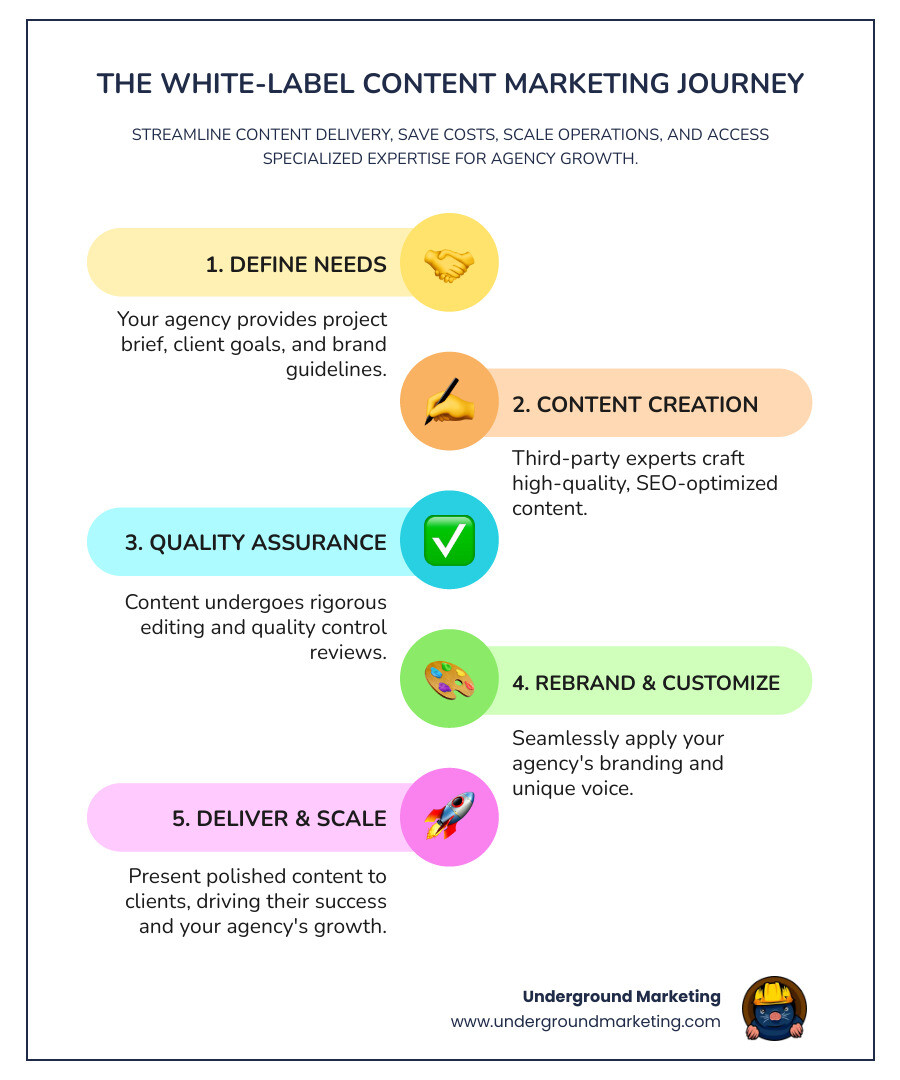 THE WHITE-LABEL CONTENT MARKETING JOURNEY

STREAMLINE CONTENT DELIVERY, SAVE COSTS, SCALE OPERATIONS, AND ACCESS SPECIALIZED EXPERTISE FOR AGENCY GROWTH.

1. DEFINE NEEDS

Your agency provides project brief, client goals, and brand guidelines.

2. CONTENT CREATION

Third-party experts craft high-quality, SEO-optimized content.

3. QUALITY ASSURANCE

Content undergoes rigorous editing and quality control reviews.

4. REBRAND & CUSTOMIZE

Seamlessly apply your agency's branding and unique voice.

5. DELIVER & SCALE

Present polished content to clients, driving their success and your agency's growth.

Underground Marketing
www.undergroundmarketing.com