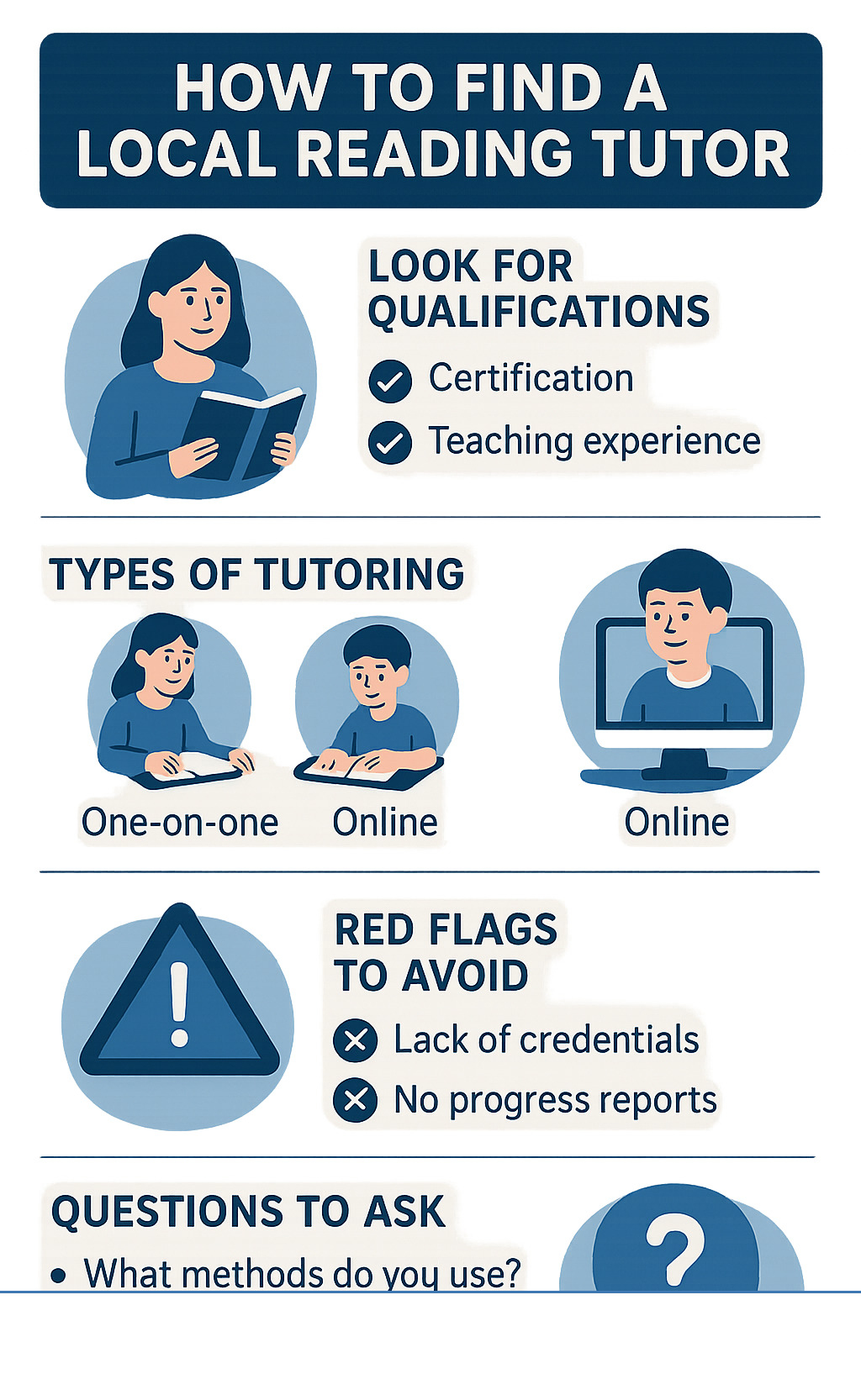 HOW TO FIND A LOCAL READING TUTOR

LOOK FOR QUALIFICATIONS

Certification

Teaching experience

TYPES OF TUTORING

One-on-one

Online

Online

RED FLAGS TO AVOID

Lack of credentials

No progress reports

QUESTIONS TO ASK

• What methods do you use?

?